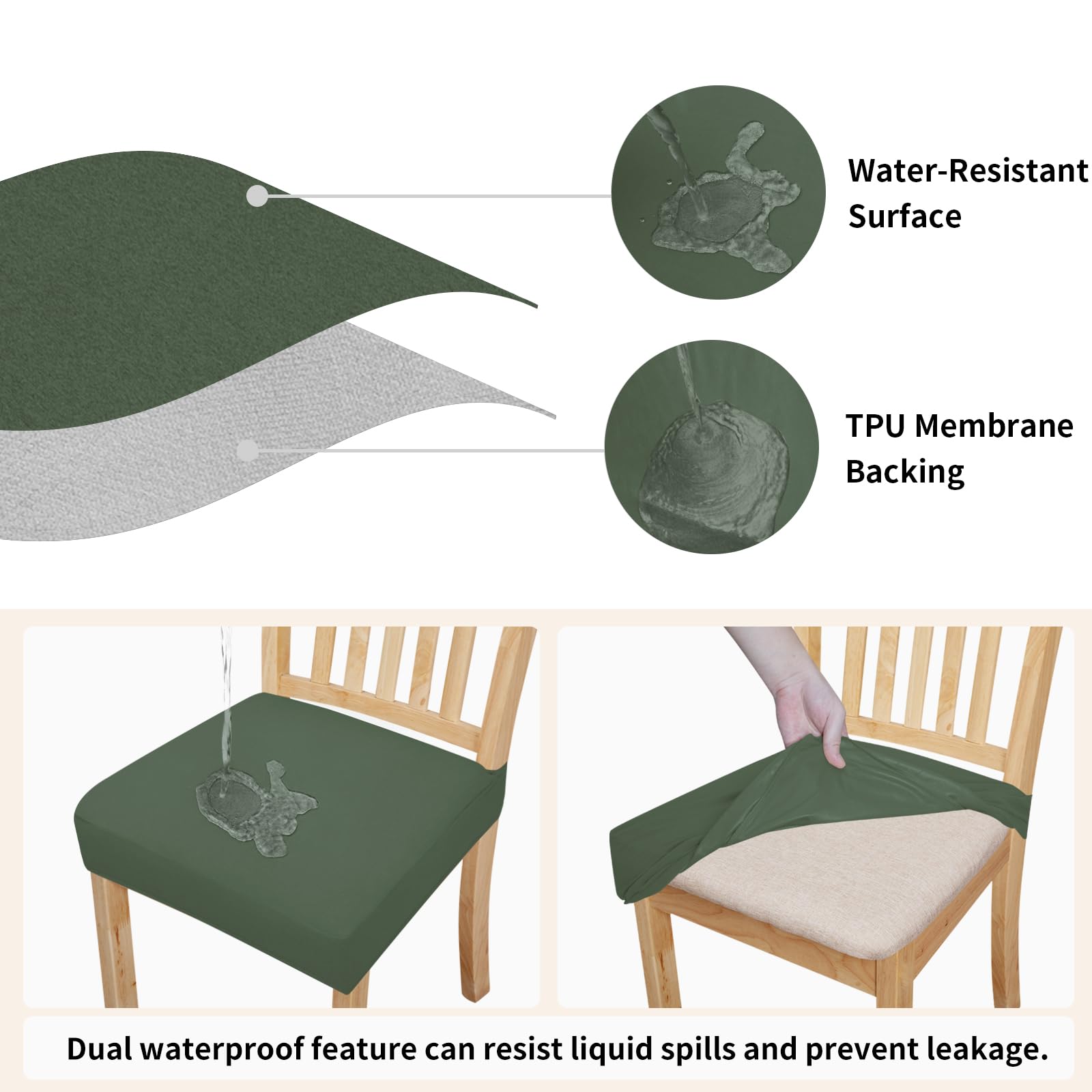 Water-Resistant Surface

TPU Membrane Backing

Dual waterproof feature can resist liquid spills and prevent leakage.