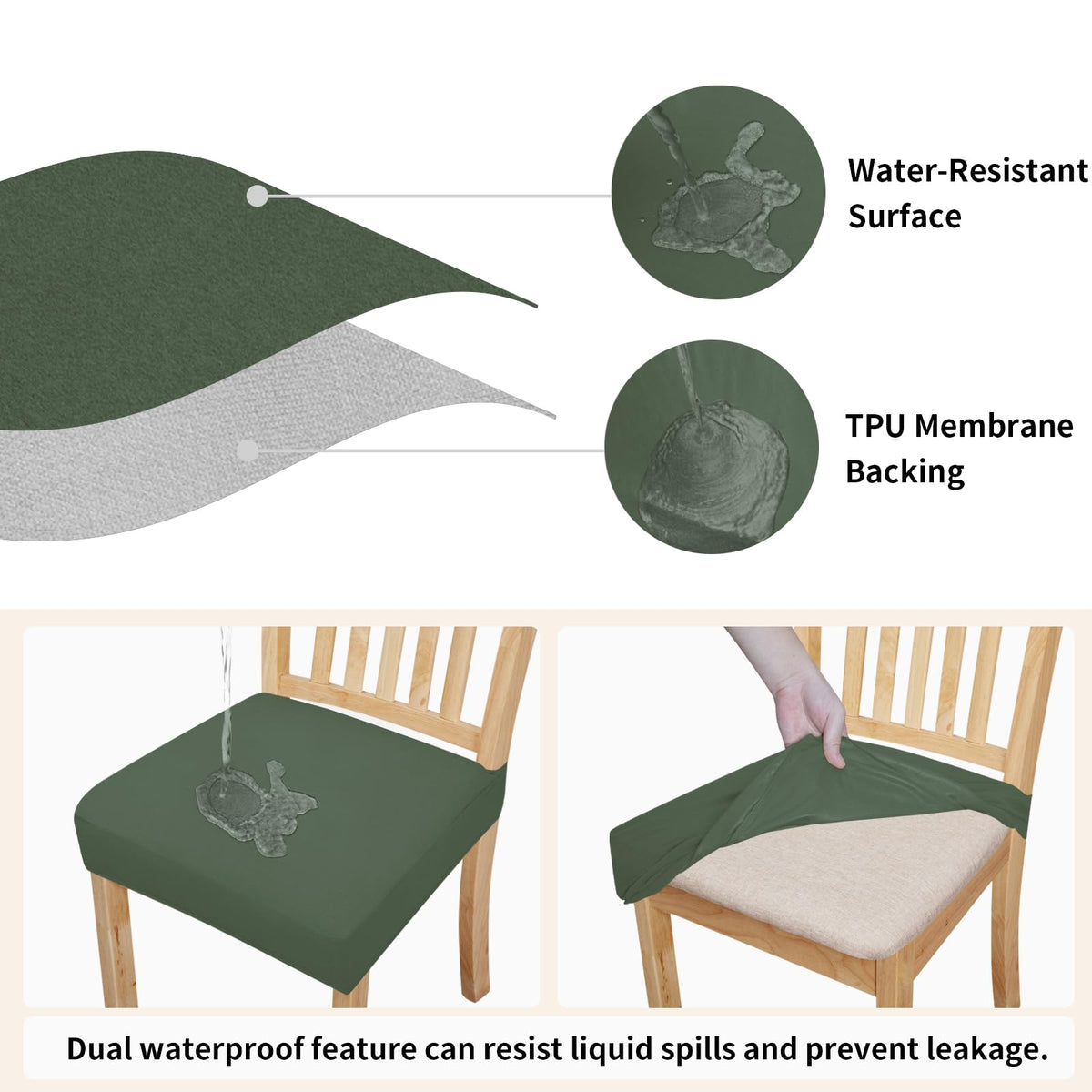 Water-Resistant Surface

TPU Membrane Backing

Dual waterproof feature can resist liquid spills and prevent leakage.