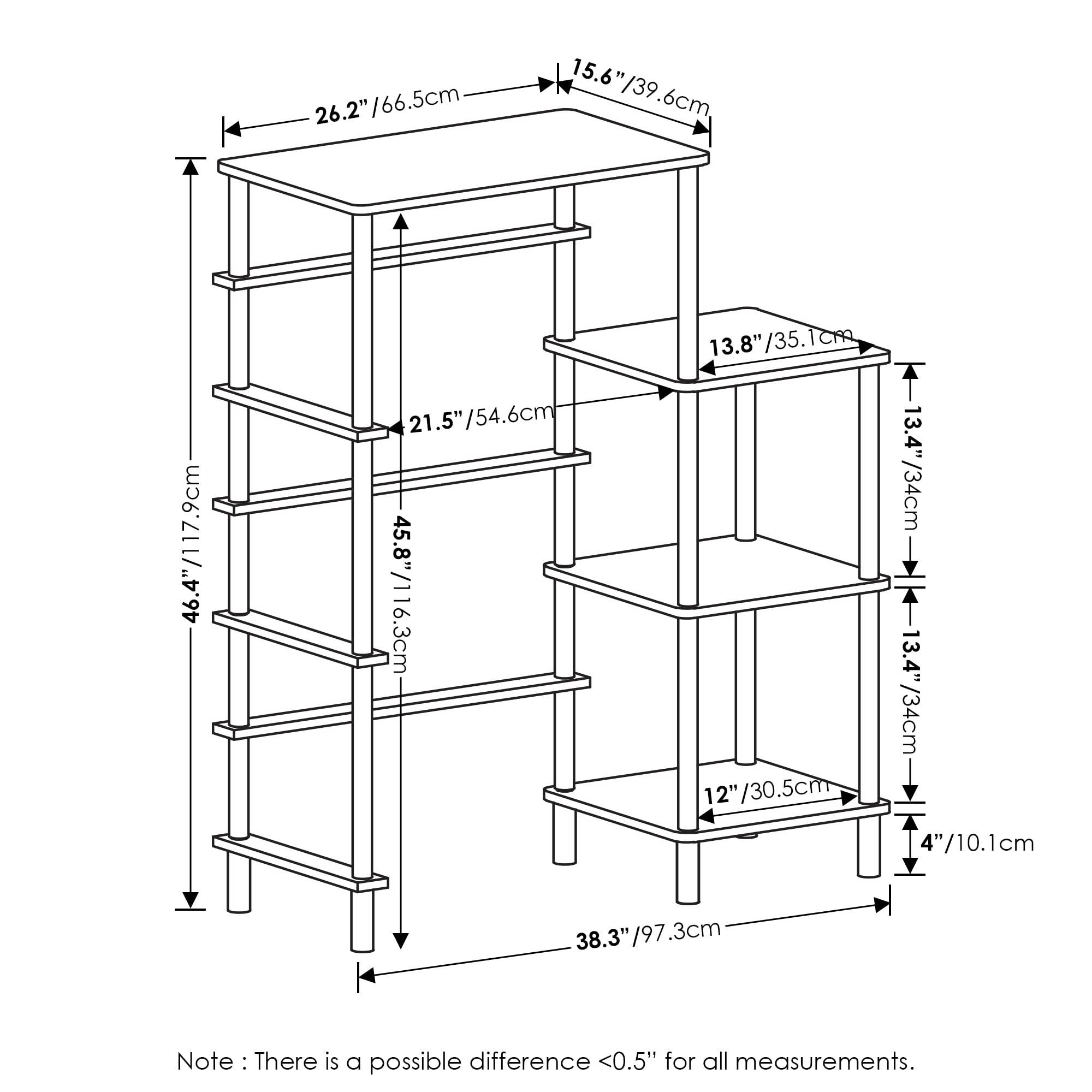 26.2"/66.5cm

15.6"/39.6cm

46.4"/117.9cm

45.8"/116.3cm

21.5"/54.6cm

13.8"/35.1cm

13.4"/34cm

13.4"/34cm

12"/30.5cm

4"/10.1cm

38.3"/97.3cm

Note : There is a possible difference <0.5" for all measurements.