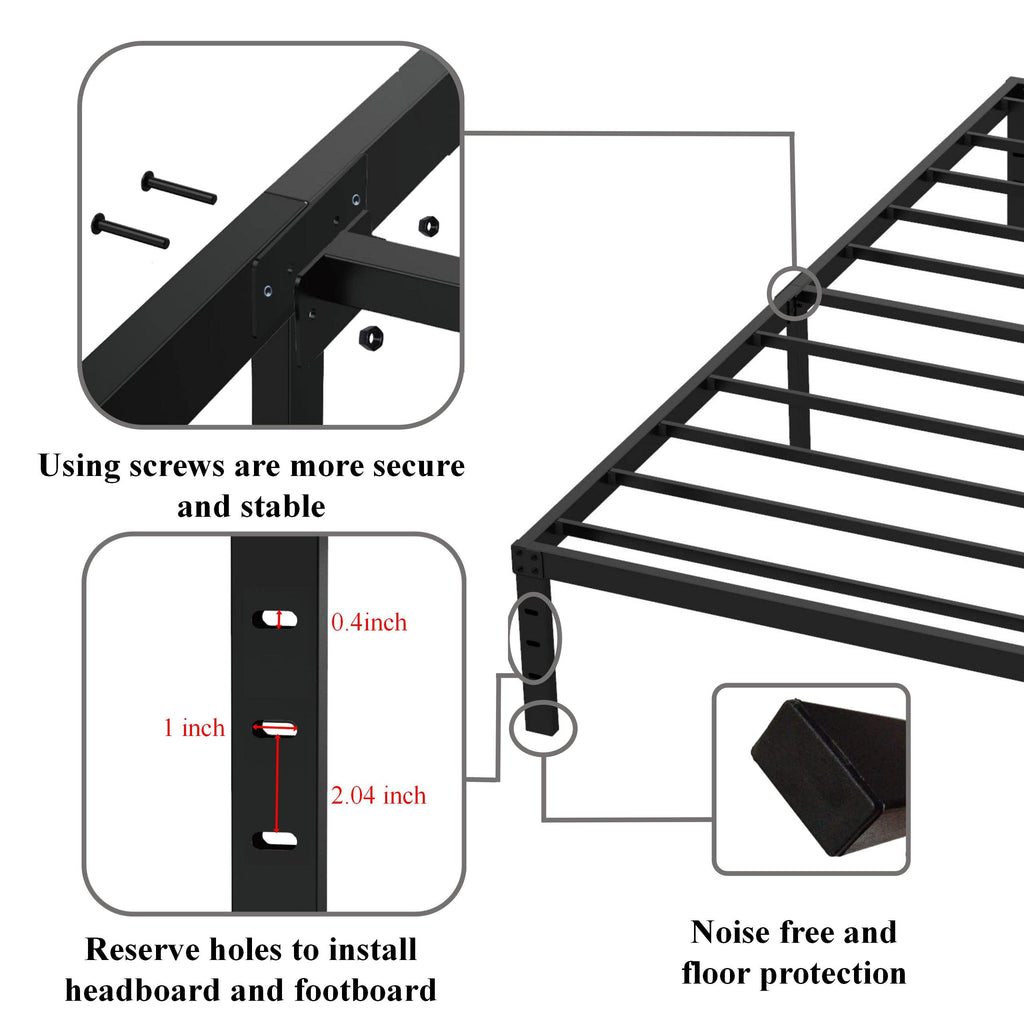 Using screws are more secure and stable

0.4inch

1 inch

2.04 inch

Reserve holes to install headboard and footboard

Noise free and floor protection