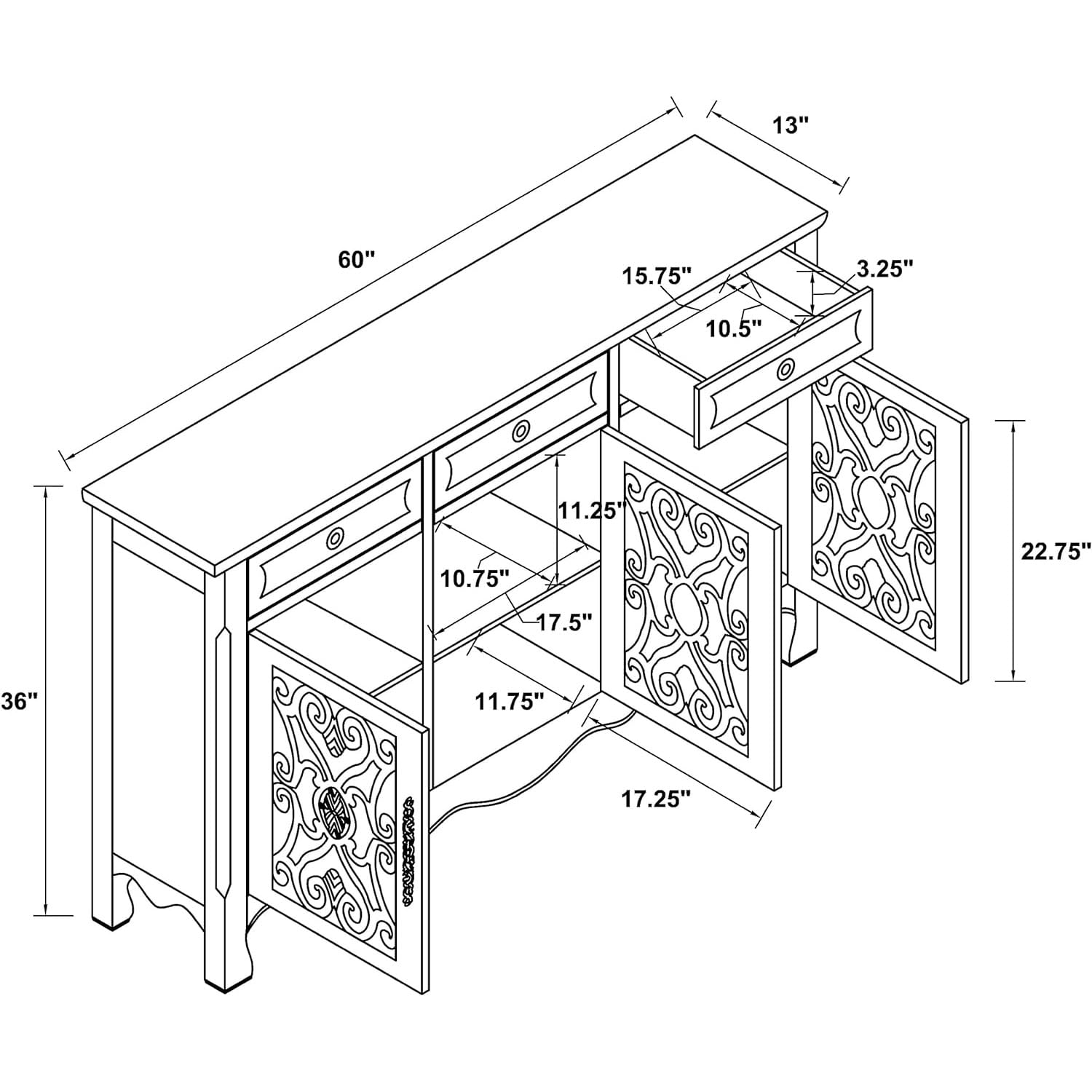 13"
60"
15.75"
3.25"
10.5"
11.25"
22.75"
10.75"
17.5"
36"
11.75"
17.25"