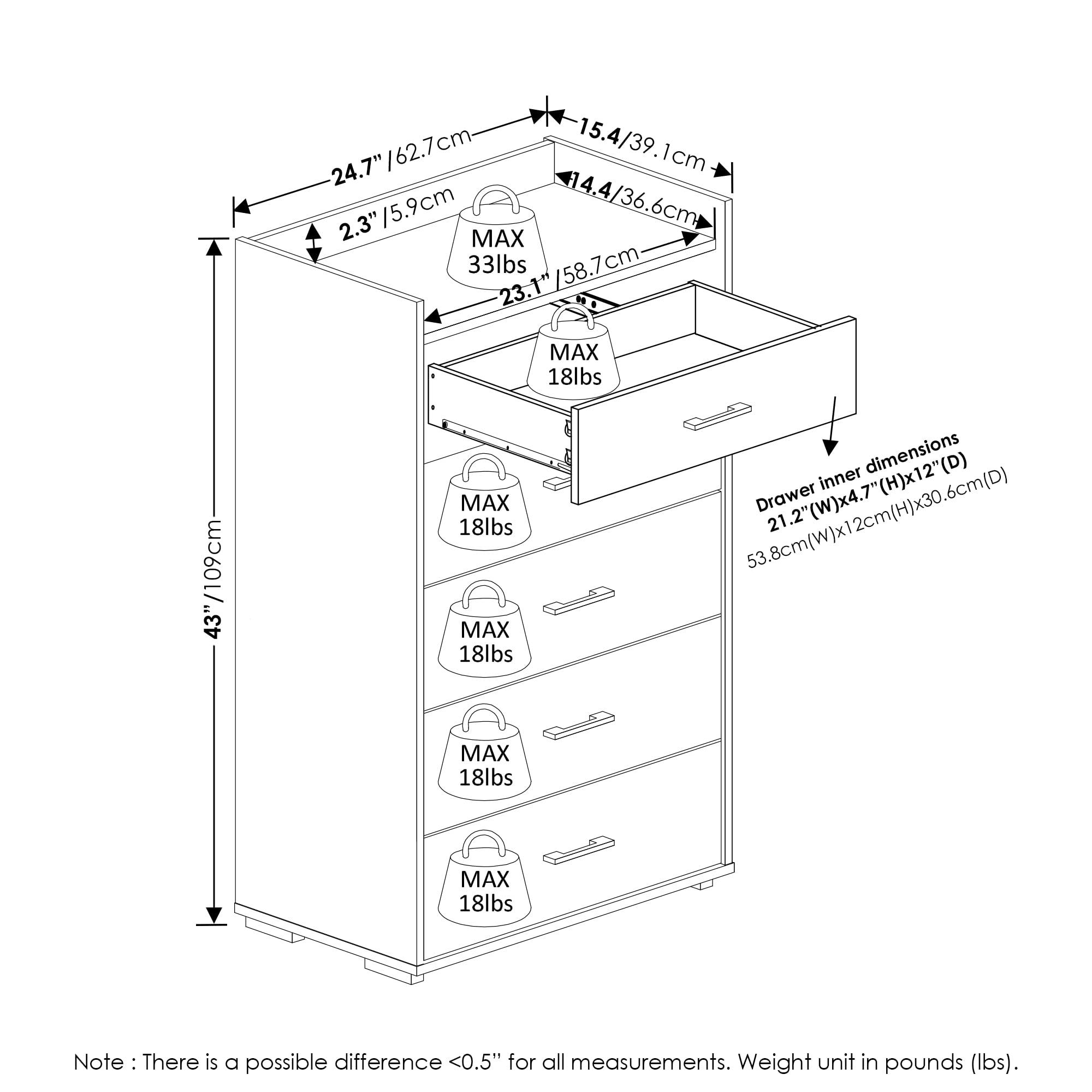 24.7" /62.7cm

15.4/39.1cm

14.4/36.6cm

2.3" /5.9cm

MAX 33lbs

23.1" /58.7cm

MAX 18lbs

43" /109cm

MAX 18lbs

Drawer inner dimensions
21.2"(W)x4.7"(H)x12"(D)
53.8cm(W)x12cm(H)x30.6cm(D)

MAX 18lbs

MAX 18lbs

MAX 18lbs

Note : There is a possible difference <0.5" for all measurements. Weight unit in pounds (lbs).