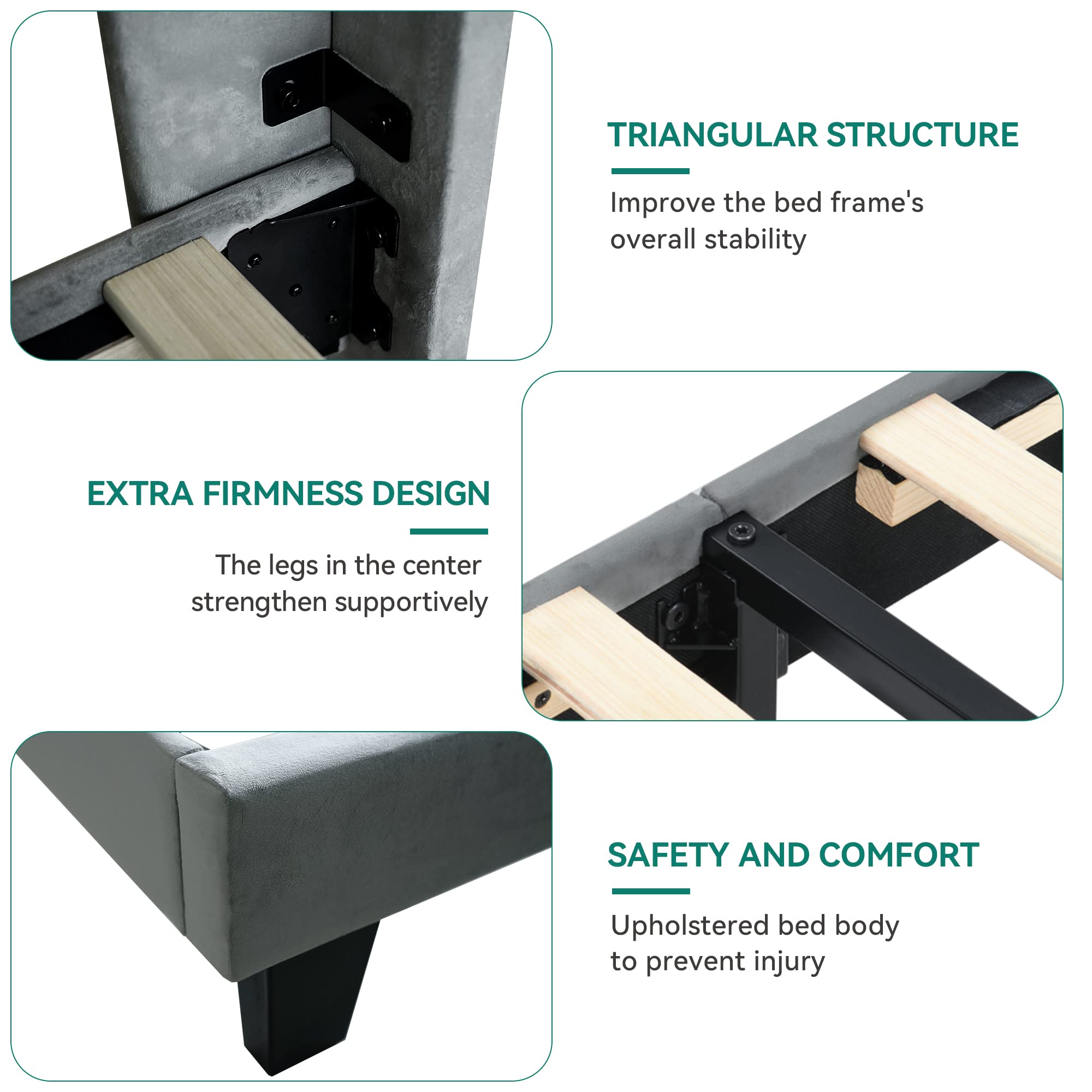 TRIANGULAR STRUCTURE

Improve the bed frame's overall stability

EXTRA FIRMNESS DESIGN

The legs in the center strengthen supportively

SAFETY AND COMFORT

Upholstered bed body to prevent injury