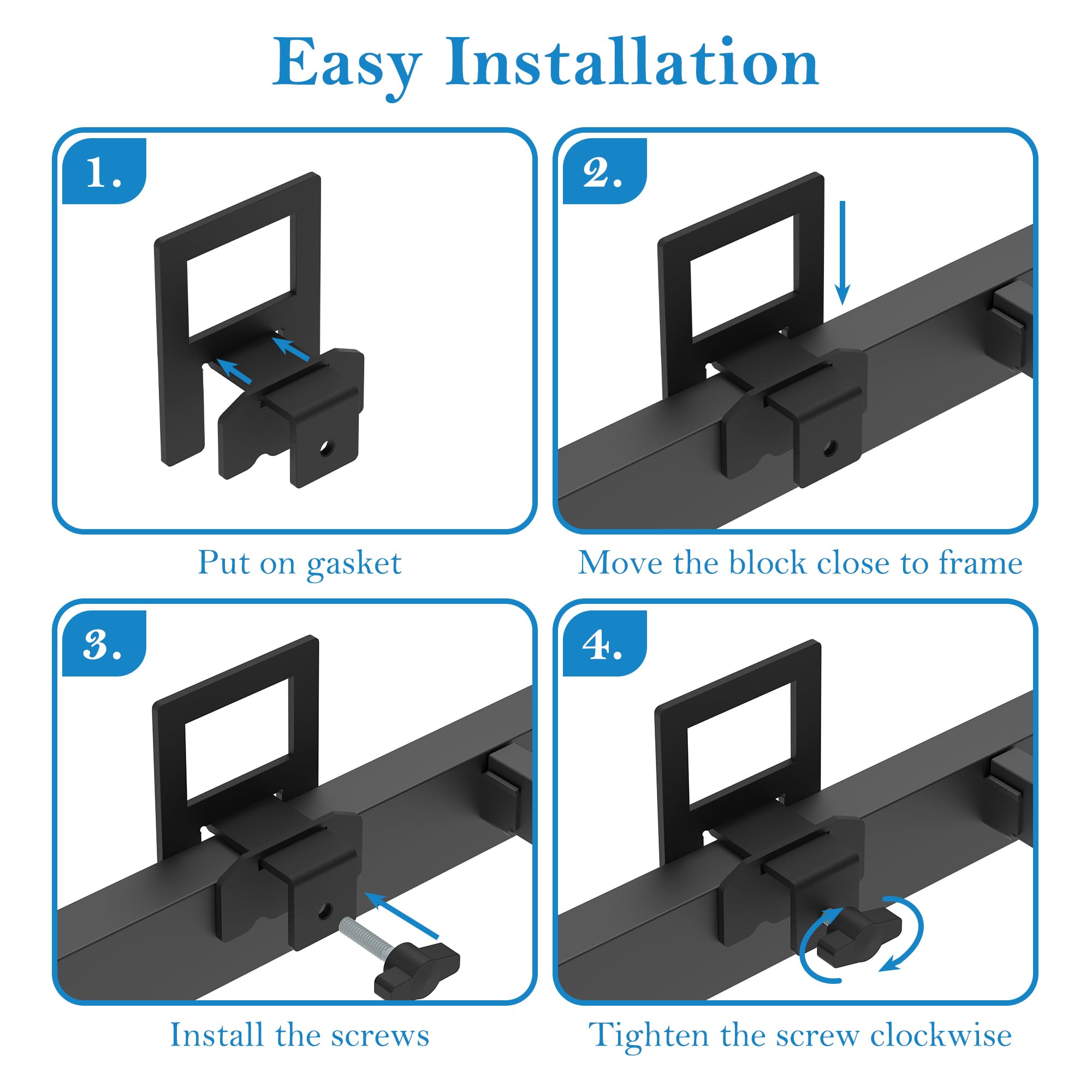 Easy Installation

1.

Put on gasket

2.

Move the block close to frame

3.

Install the screws

4.

Tighten the screw clockwise