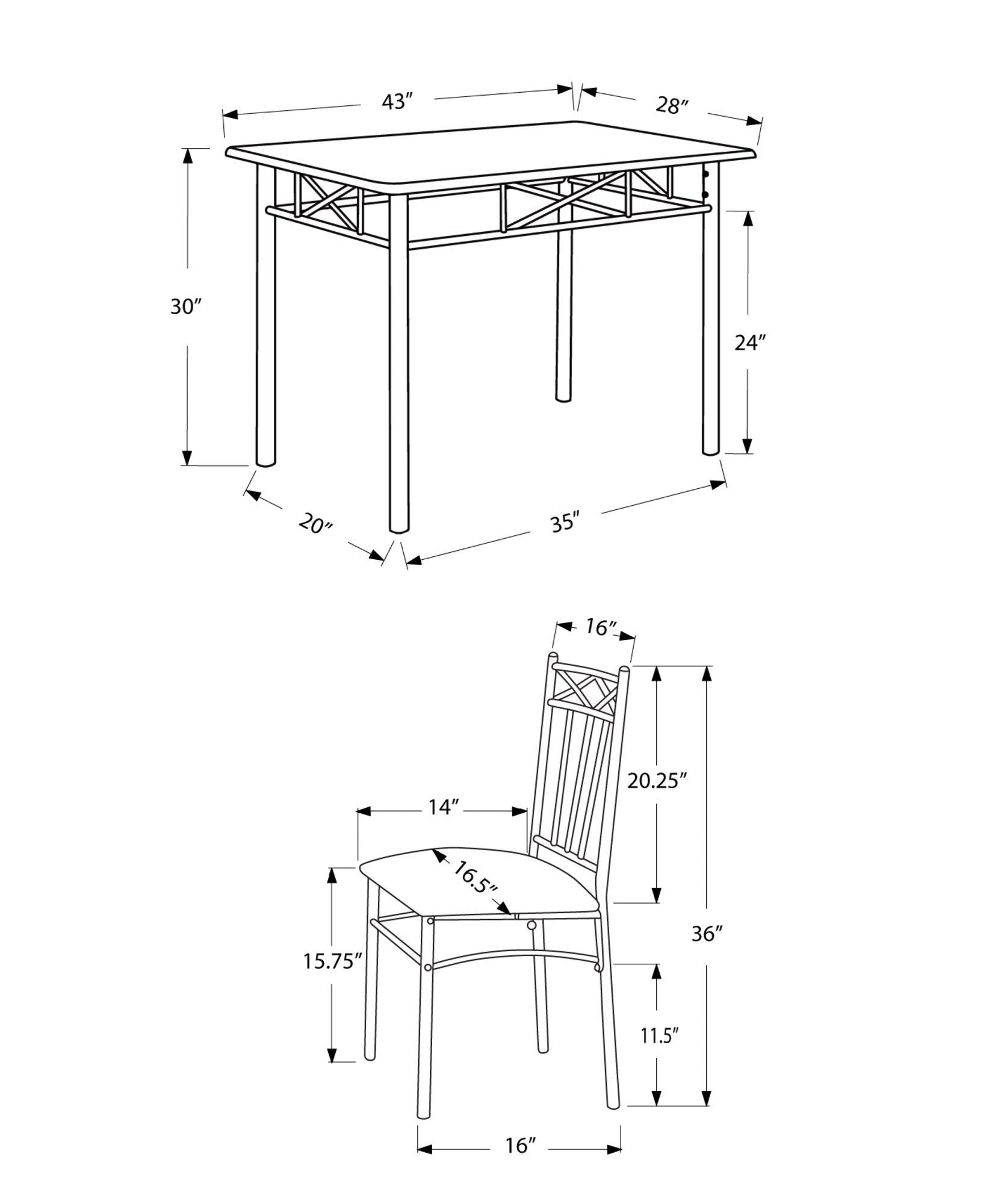 43″
28″
30″
24″
20″
35″
16″
20.25″
14″
16.5″
36″
15.75″
11.5″
16″