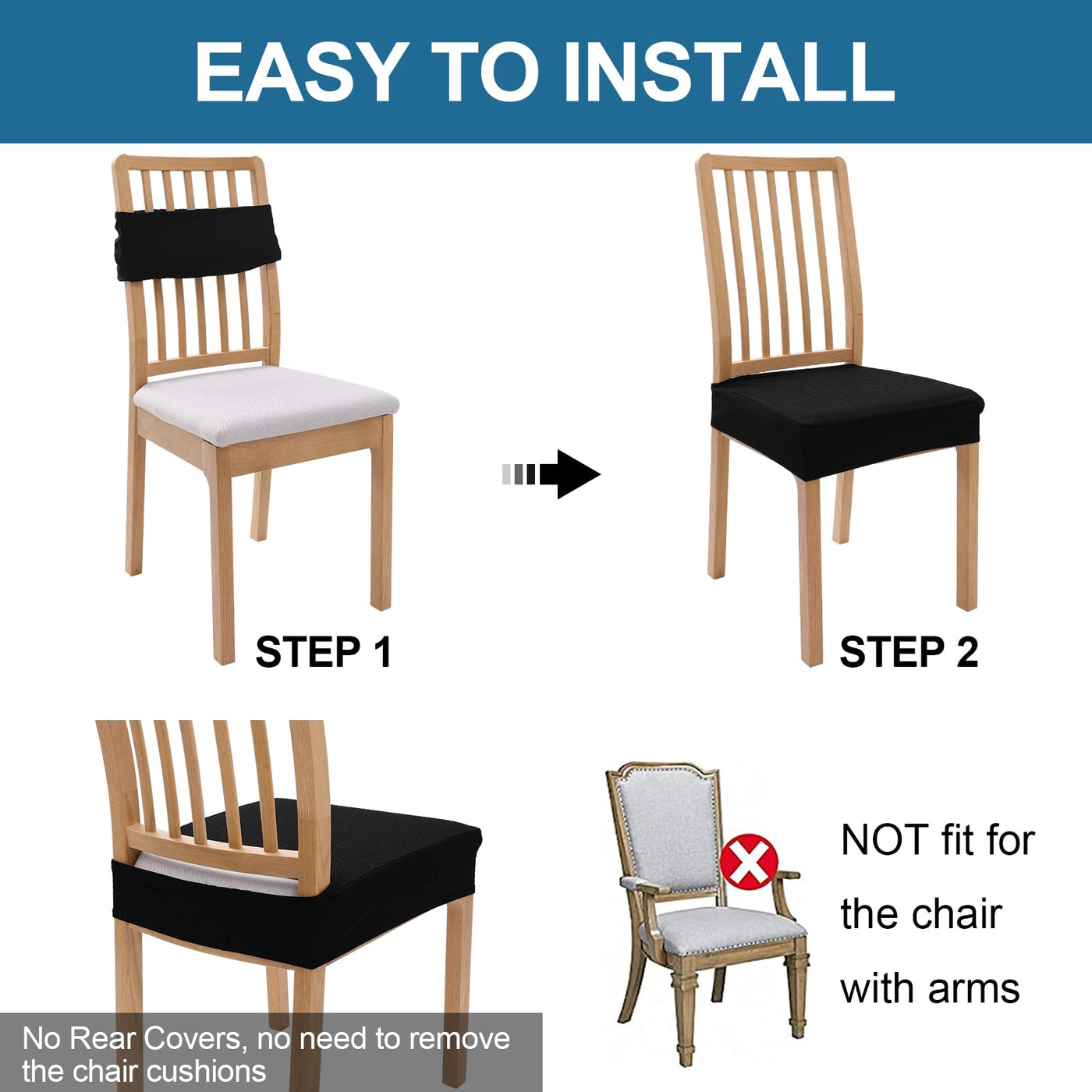 EASY TO INSTALL

STEP 1

STEP 2

No Rear Covers, no need to remove the chair cushions

NOT fit for the chair with arms