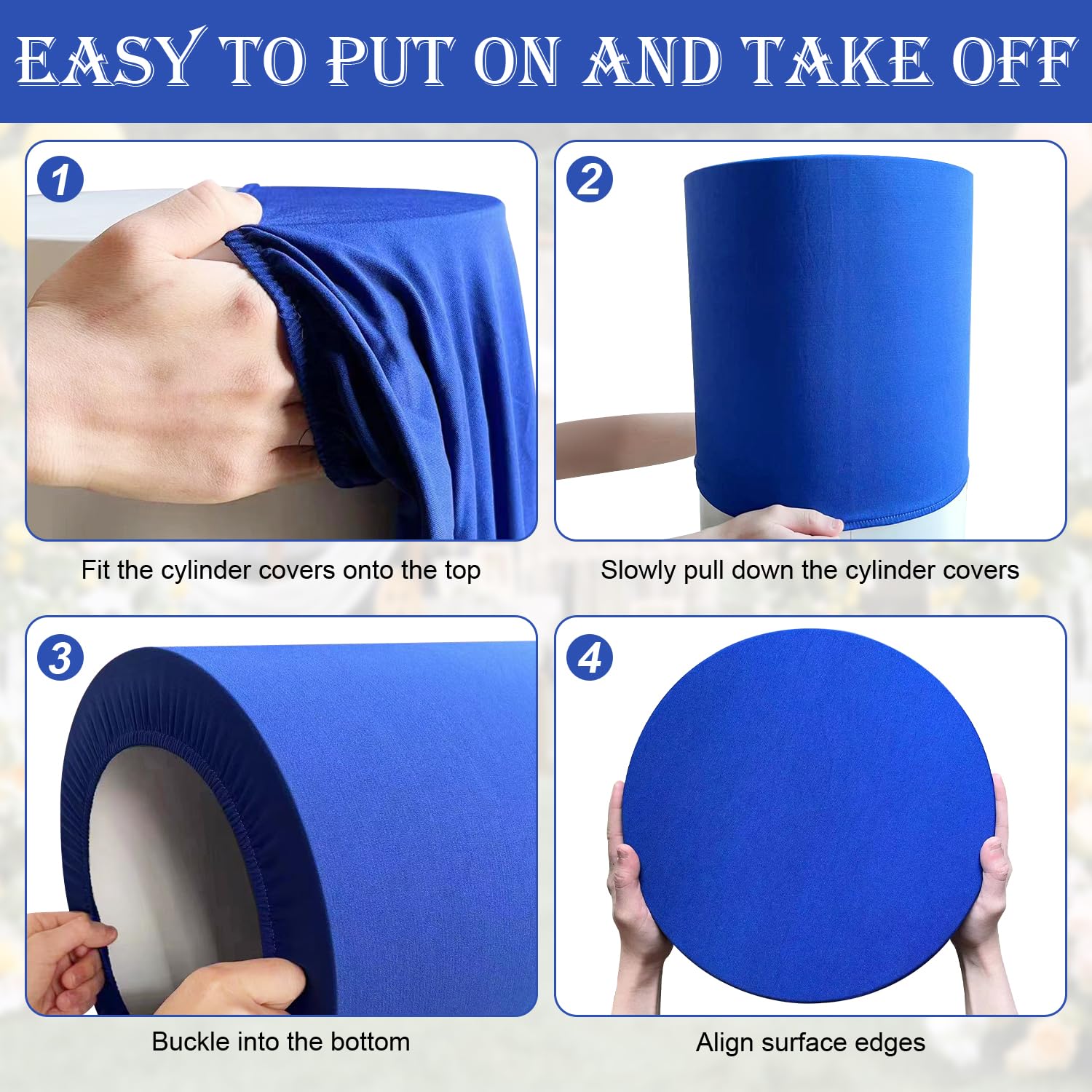 EASY TO PUT ON AND TAKE OFF

1

Fit the cylinder covers onto the top

2

Slowly pull down the cylinder covers

3

Buckle into the bottom

4

Align surface edges