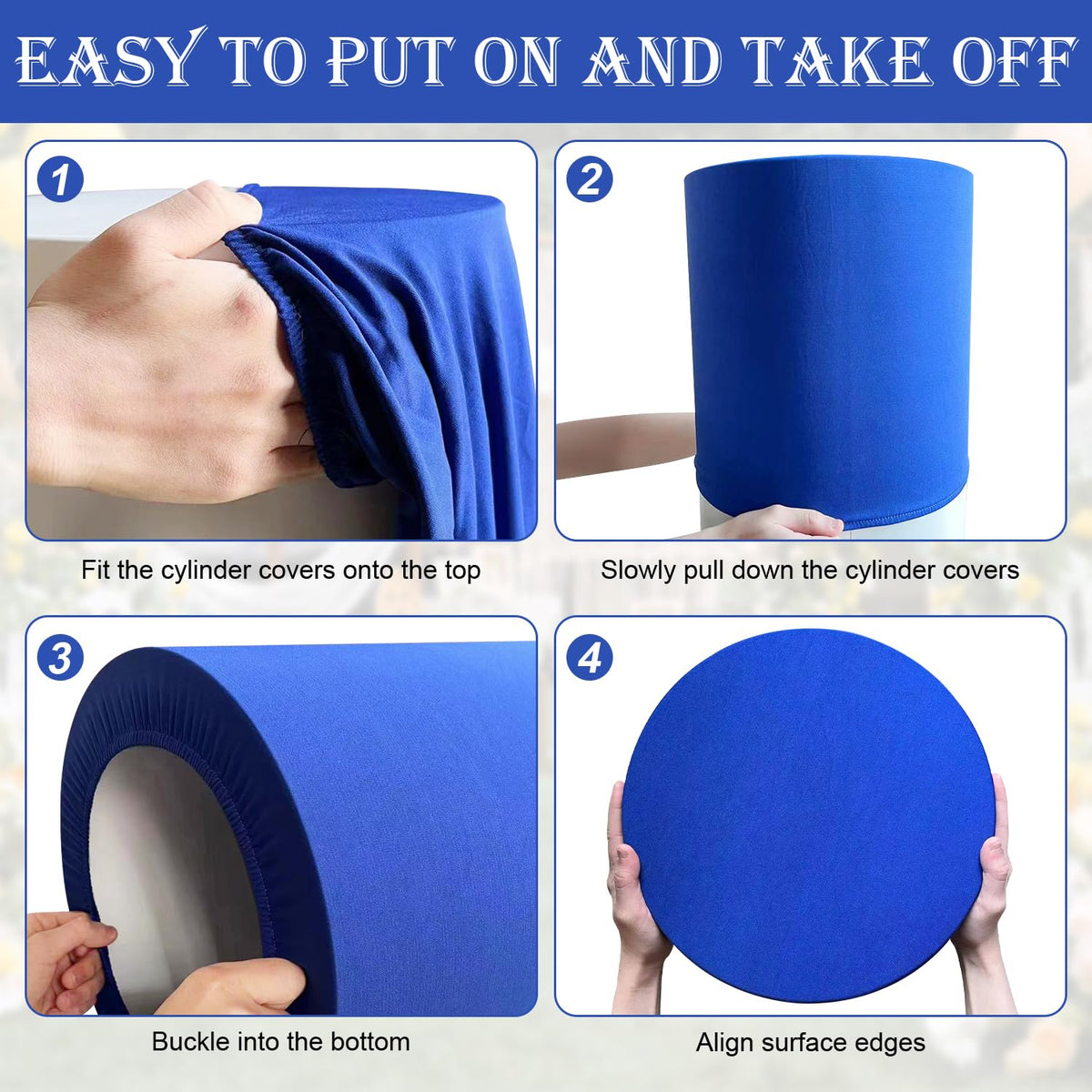 EASY TO PUT ON AND TAKE OFF

1

Fit the cylinder covers onto the top

2

Slowly pull down the cylinder covers

3

Buckle into the bottom

4

Align surface edges