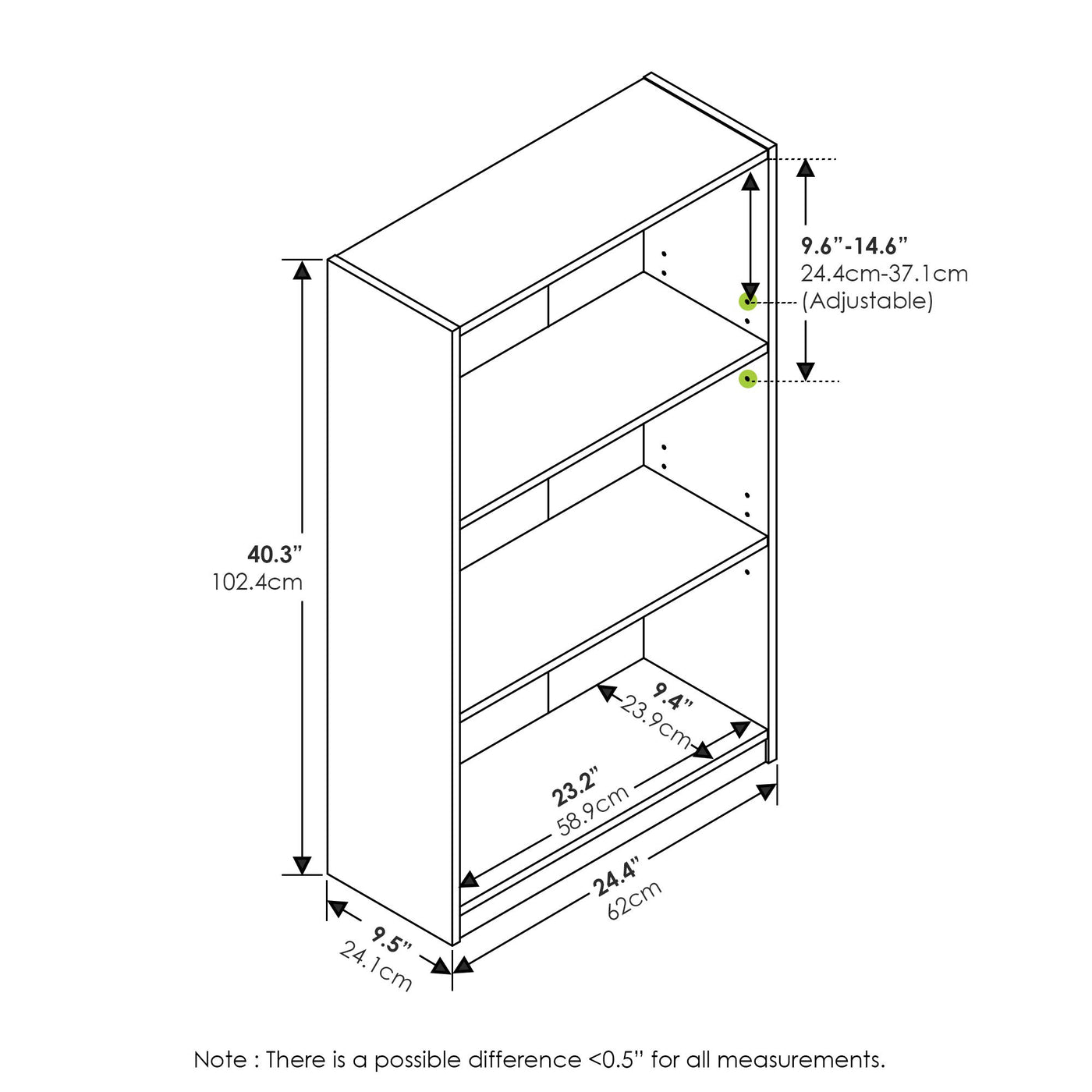 9.6”-14.6”
24.4cm-37.1cm
(Adjustable)

40.3”
102.4cm

9.4”
23.9cm

23.2”
58.9cm

24.4”
62cm

9.5”
24.1cm

Note : There is a possible difference <0.5” for all measurements.