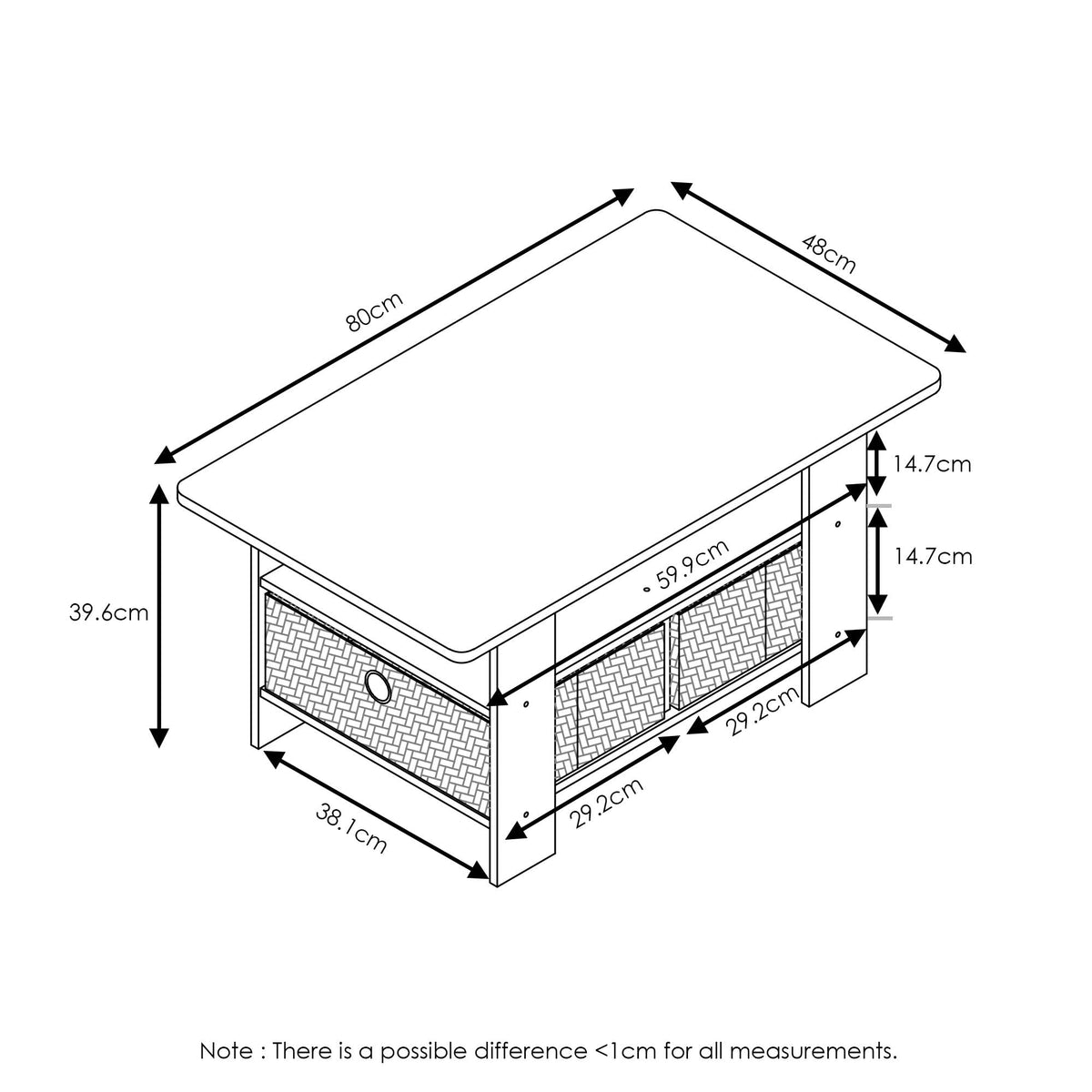 80cm

48cm

14.7cm

14.7cm

59.9cm

39.6cm

29.2cm

29.2cm

38.1cm

Note : There is a possible difference <1cm for all measurements.