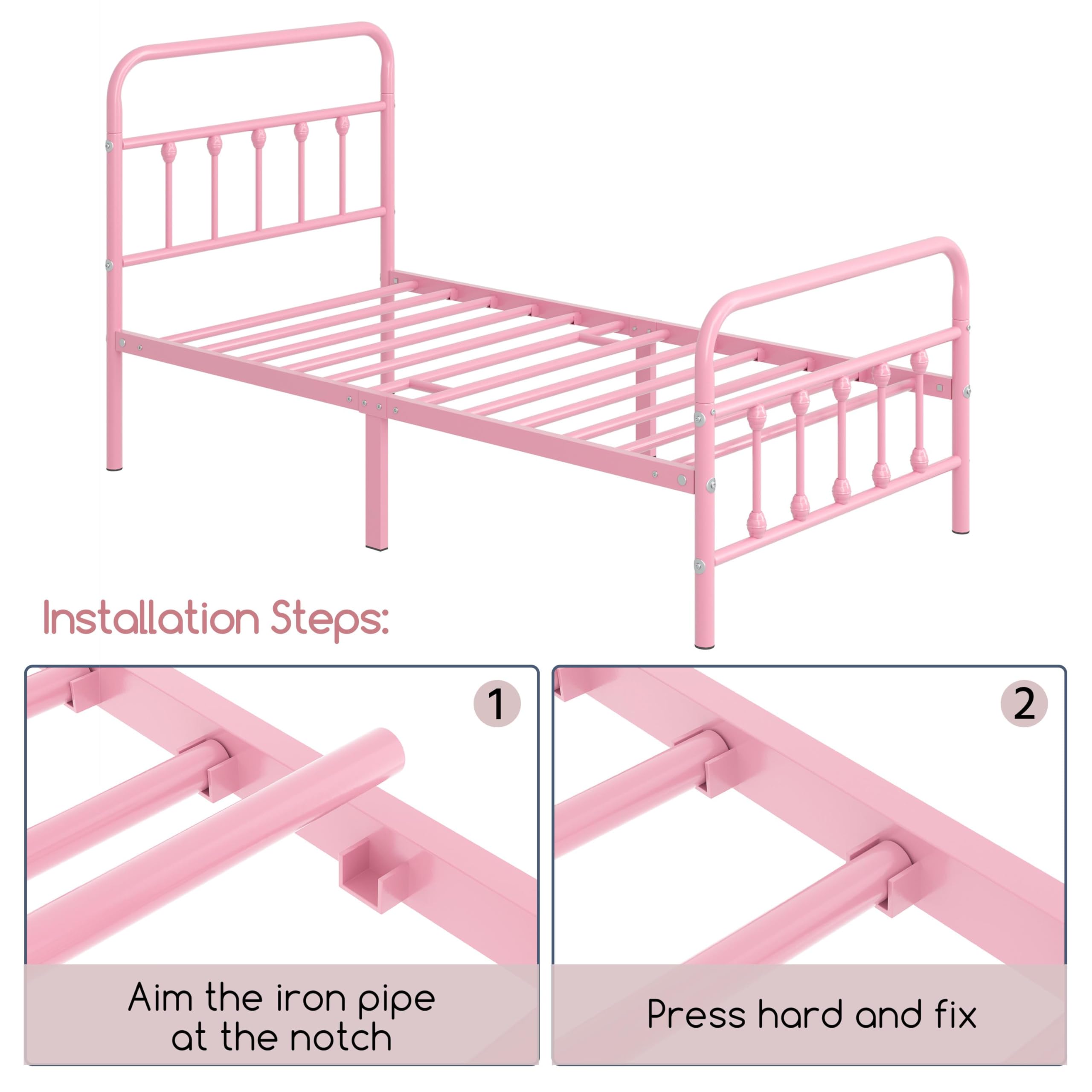 Installation Steps:

1

Aim the iron pipe at the notch

2

Press hard and fix