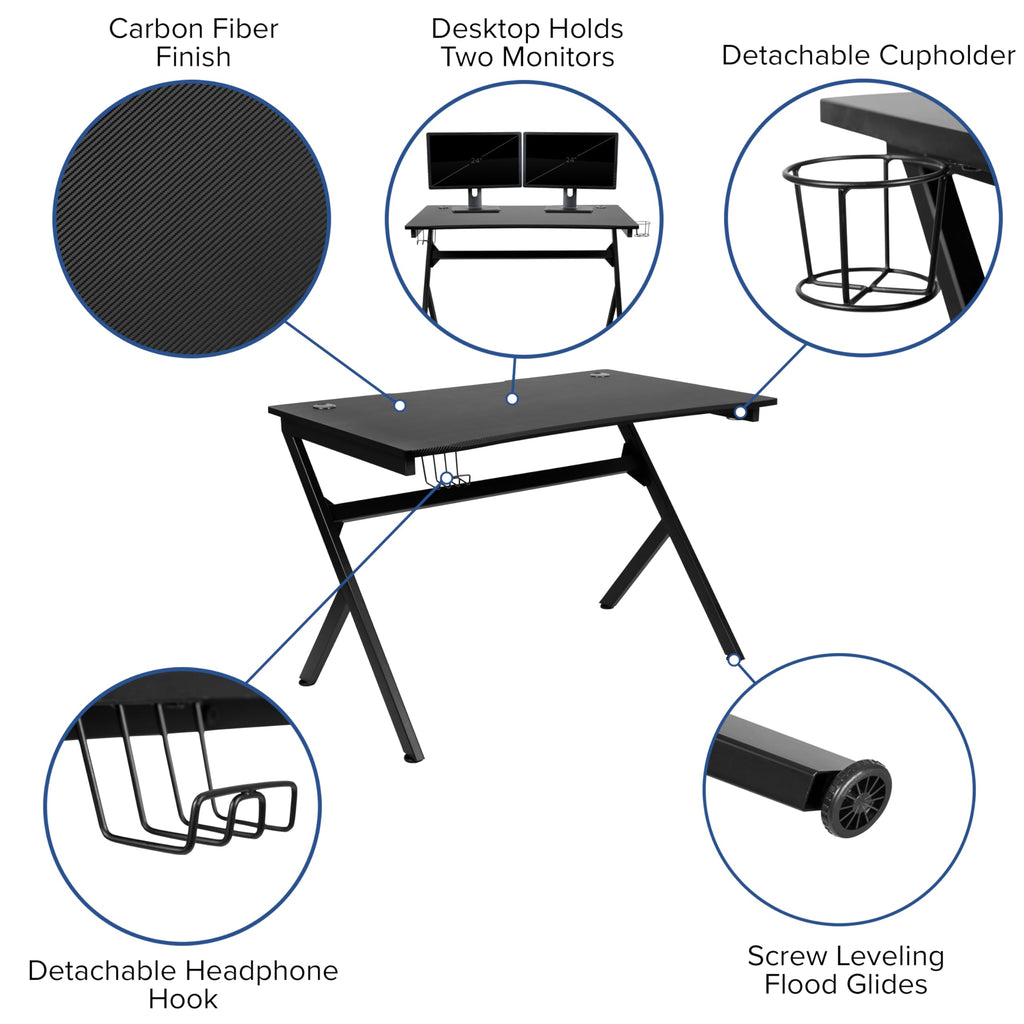 Carbon Fiber Finish

Desktop Holds Two Monitors

Detachable Cupholder

24"

24"

Detachable Headphone Hook

Screw Leveling Flood Glides