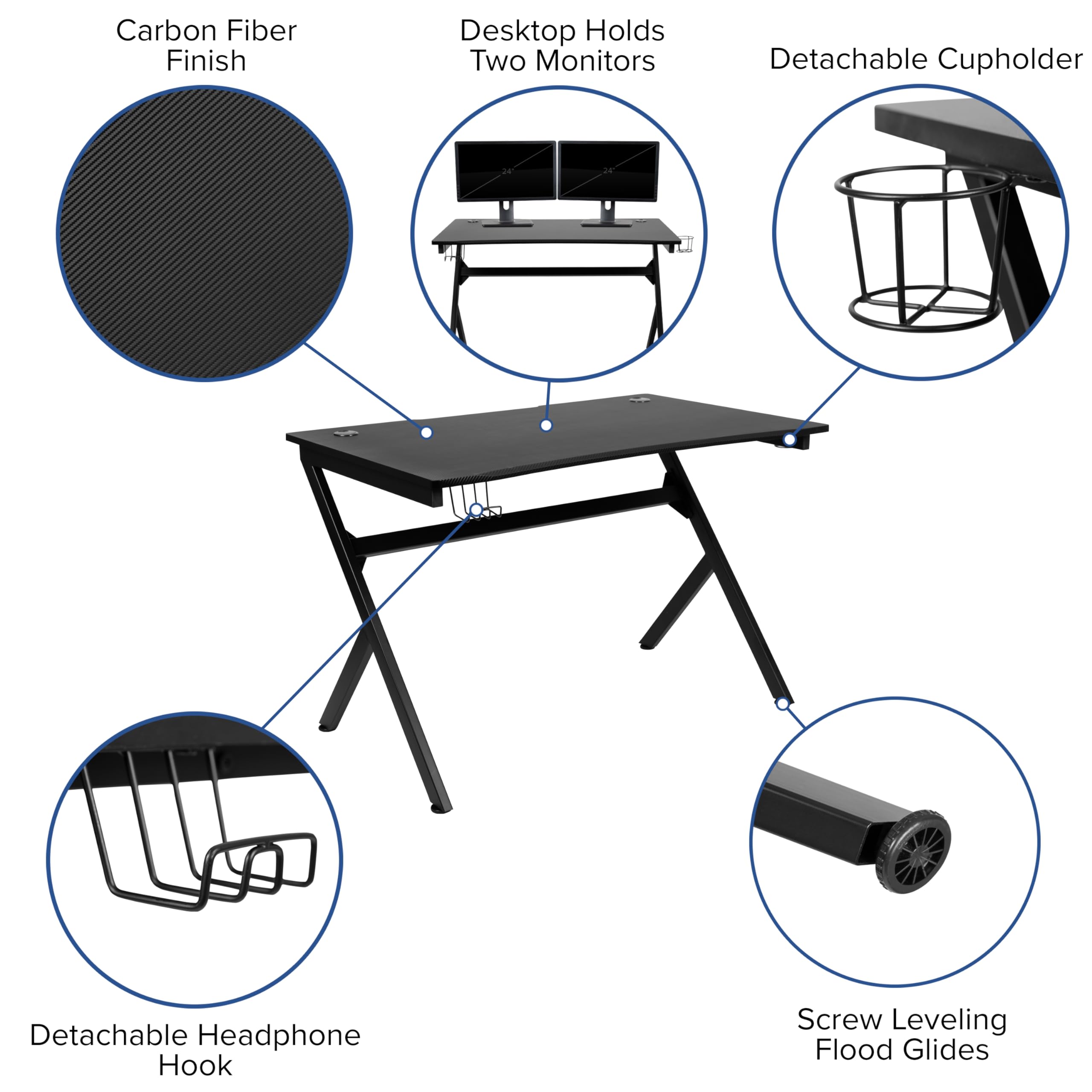 Carbon Fiber Finish

Desktop Holds Two Monitors

Detachable Cupholder

24"

24"

Detachable Headphone Hook

Screw Leveling Flood Glides