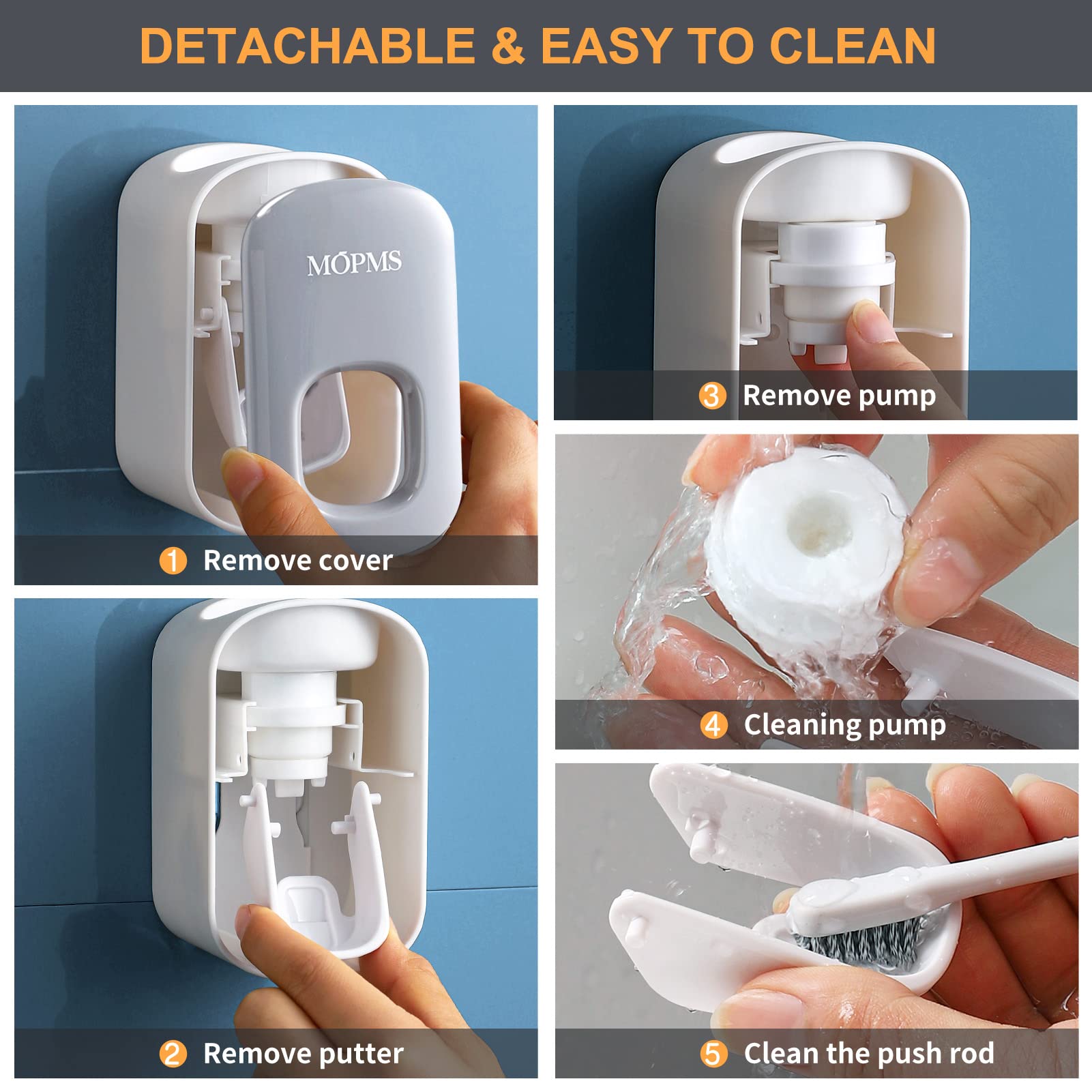 DETACHABLE & EASY TO CLEAN

MOPMS

1 Remove cover

2 Remove putter

3 Remove pump

4 Cleaning pump

5 Clean the push rod