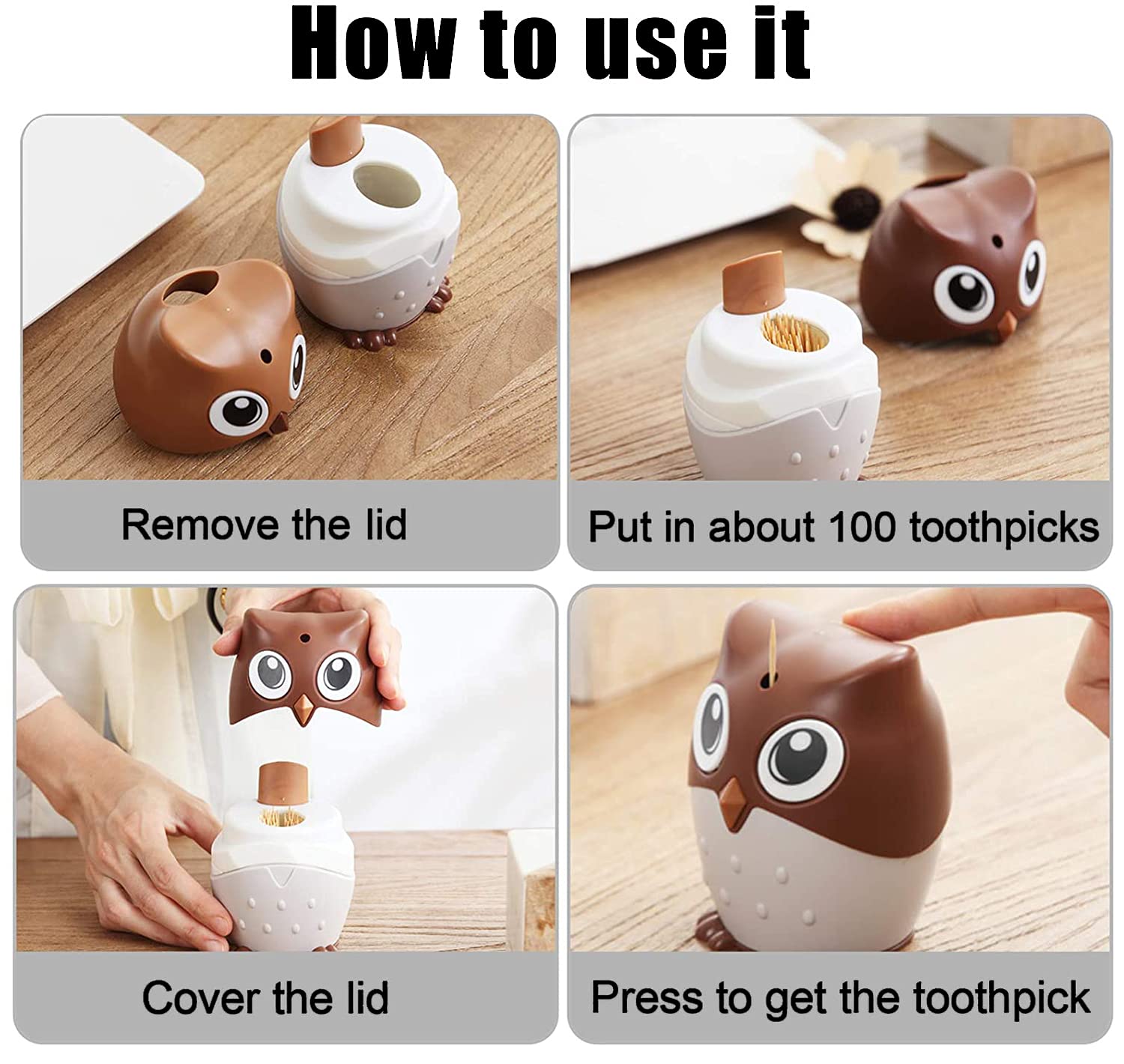 How to use it

Remove the lid

Put in about 100 toothpicks

Cover the lid

Press to get the toothpick