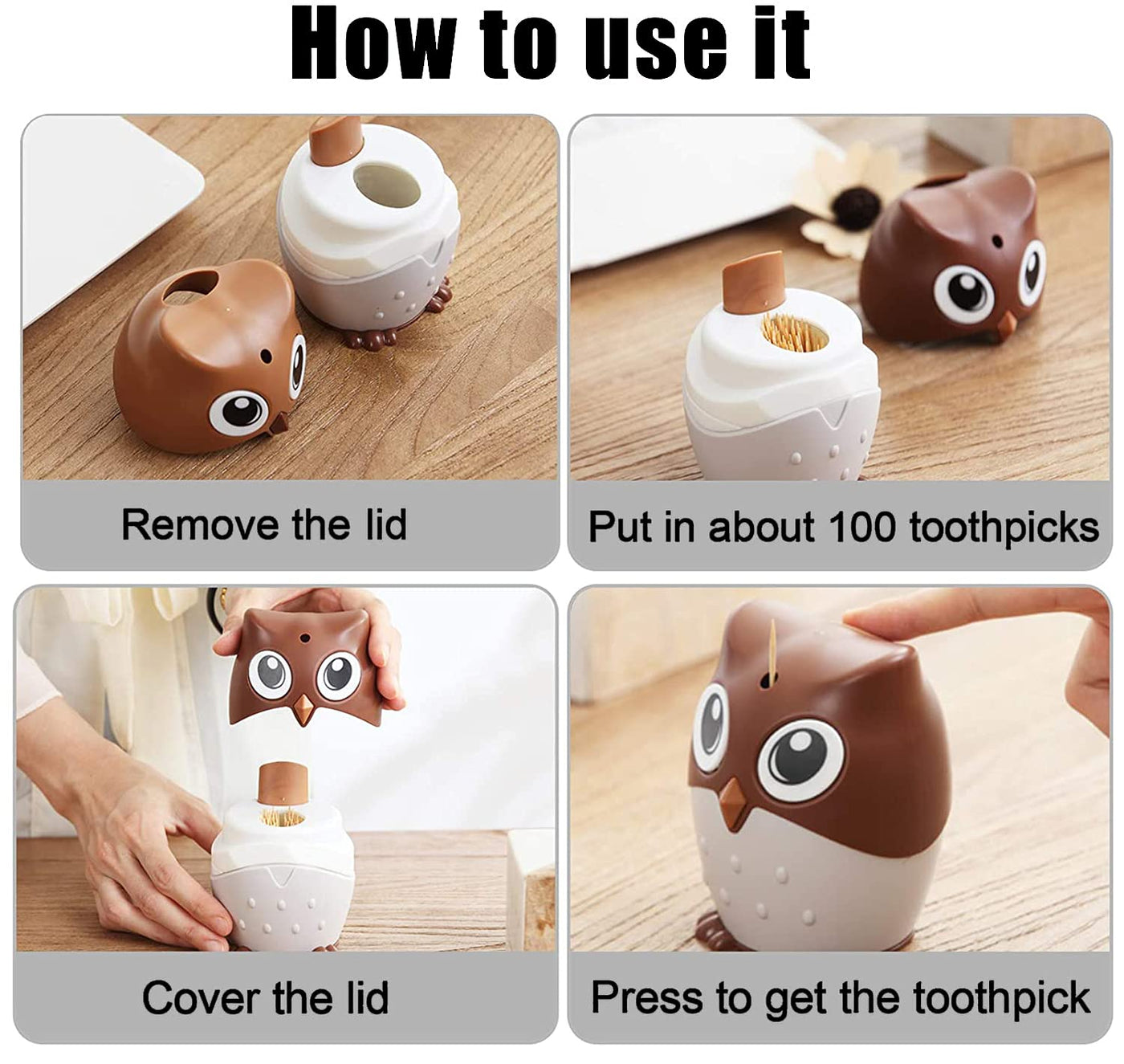 How to use it

Remove the lid

Put in about 100 toothpicks

Cover the lid

Press to get the toothpick