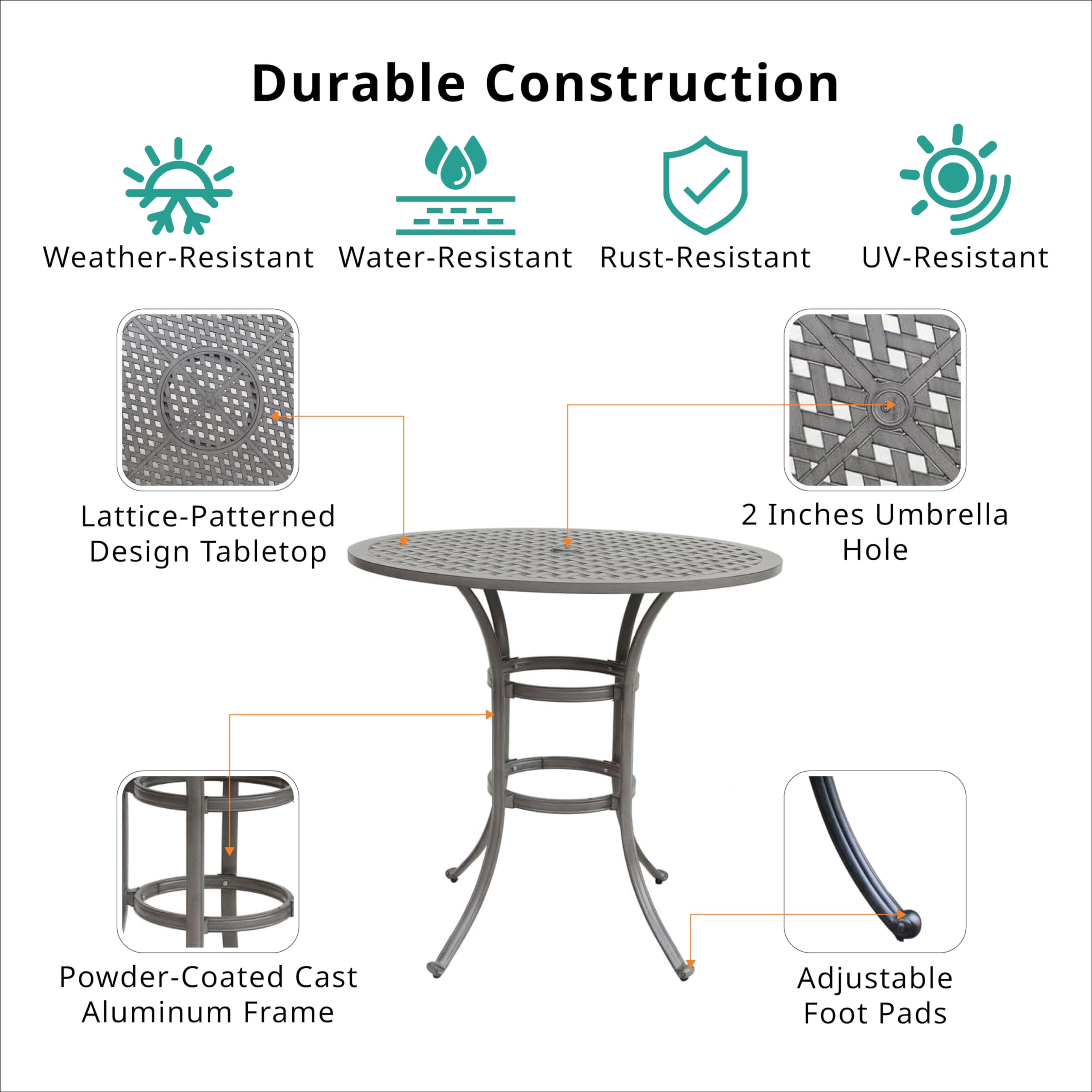 Durable Construction

Weather-Resistant

Water-Resistant

Rust-Resistant

UV-Resistant

Lattice-Patterned Design Tabletop

2 Inches Umbrella Hole

Powder-Coated Cast Aluminum Frame

Adjustable Foot Pads