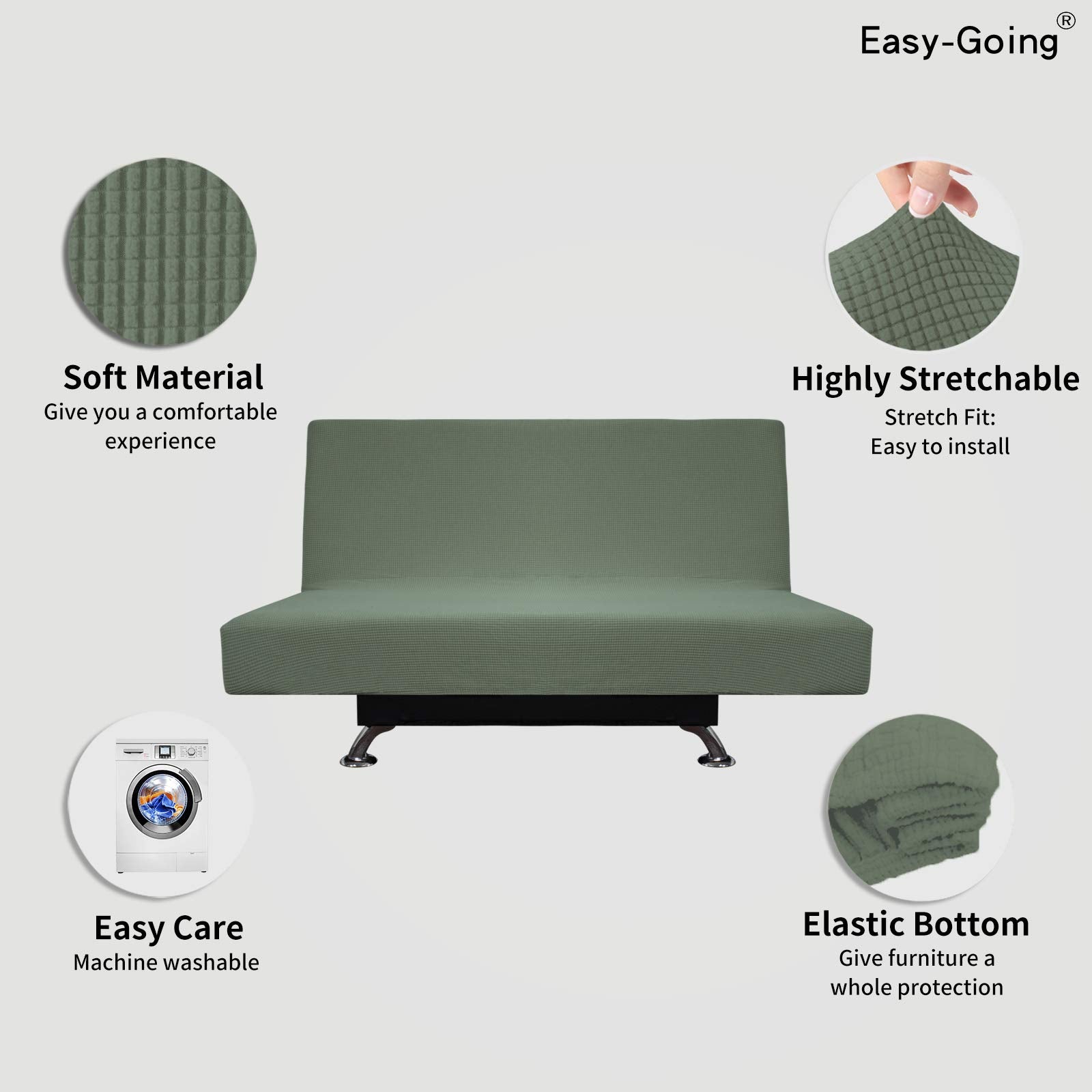 Easy-Going®

Soft Material
Give you a comfortable experience

Highly Stretchable
Stretch Fit:
Easy to install

Easy Care
Machine washable

Elastic Bottom
Give furniture a whole protection