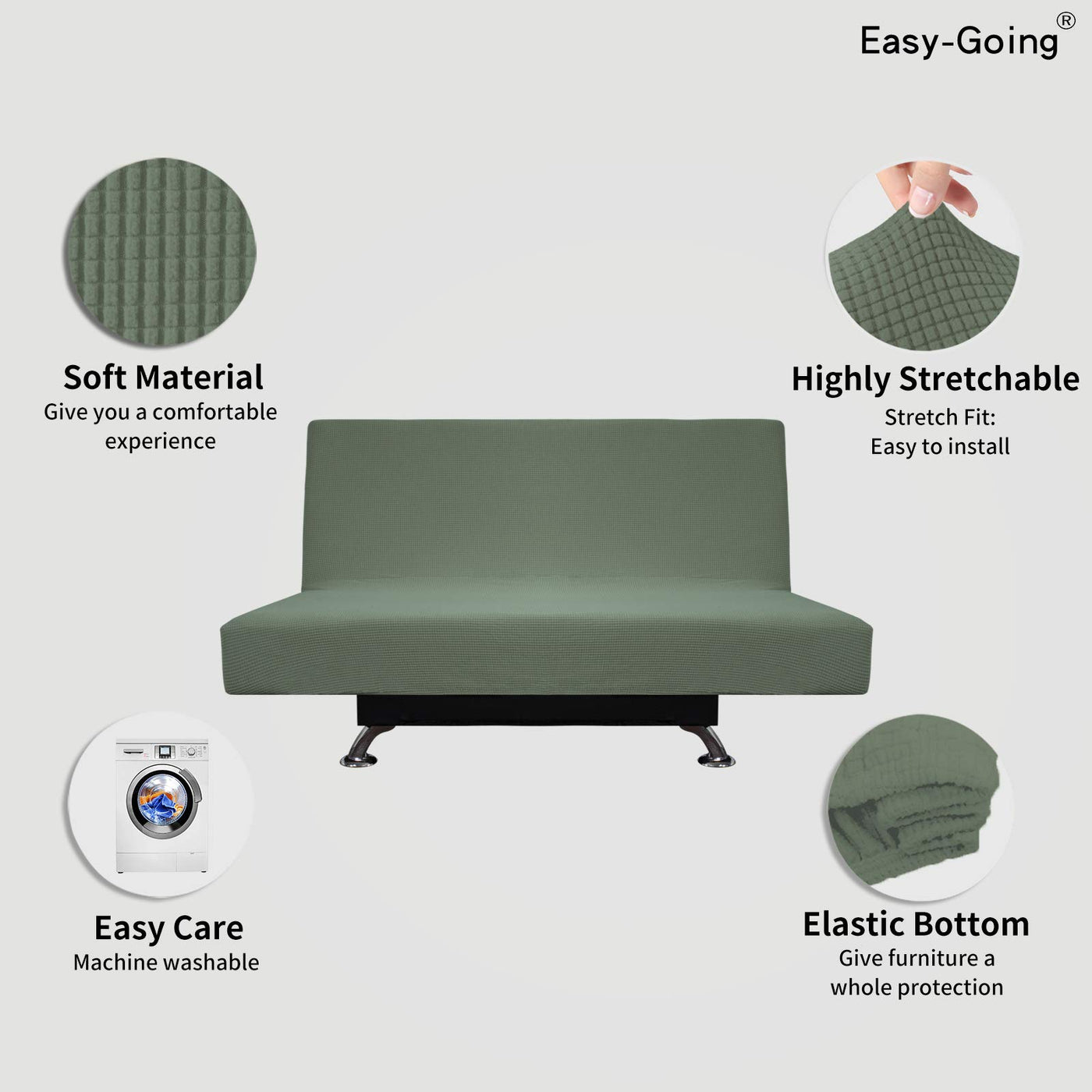 Easy-Going®

Soft Material
Give you a comfortable experience

Highly Stretchable
Stretch Fit:
Easy to install

Easy Care
Machine washable

Elastic Bottom
Give furniture a whole protection