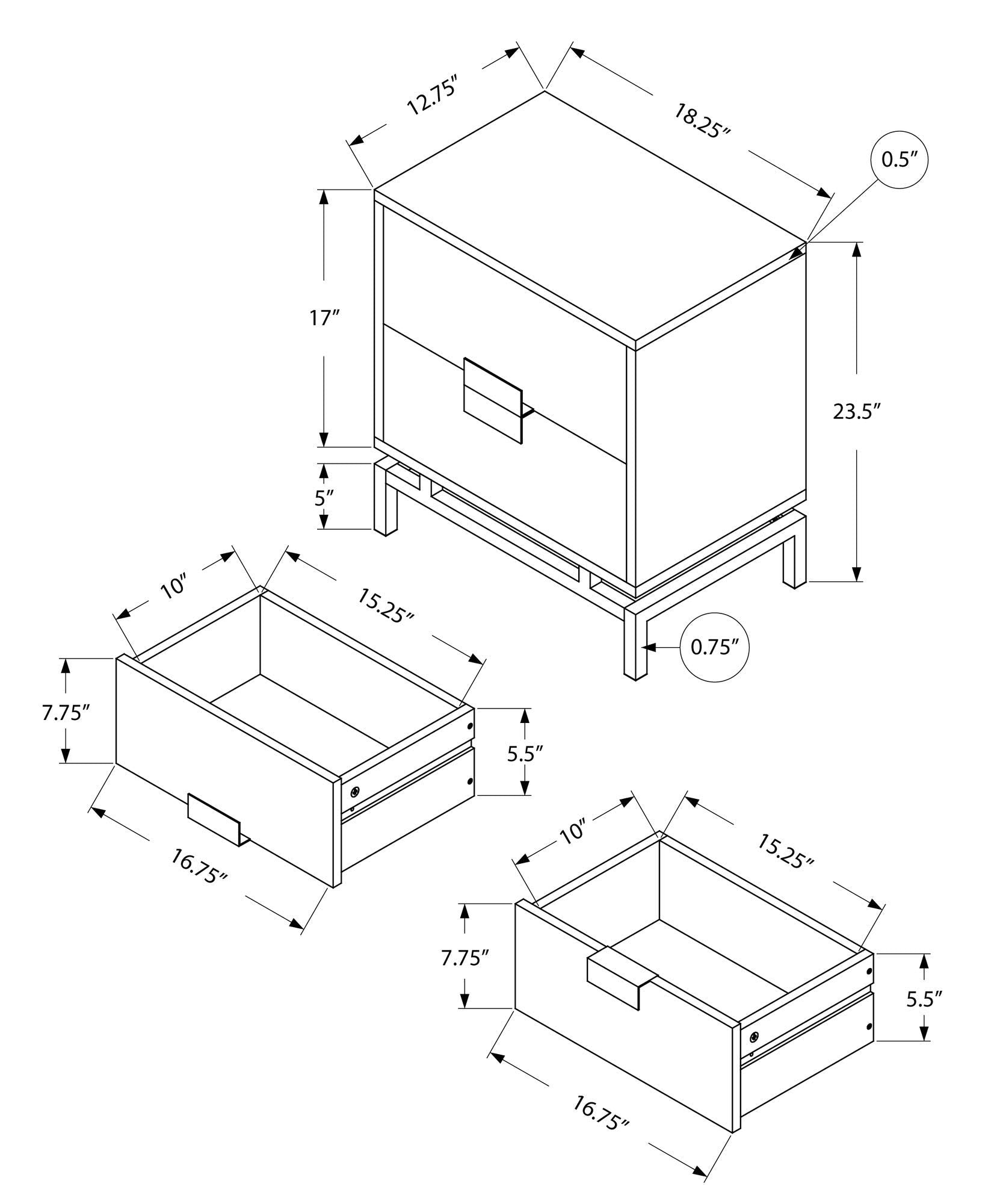 12.75″

18.25″

0.5″

17″

23.5″

5″

0.75″

10″

15.25″

7.75″

5.5″

16.75″

10″

15.25″

7.75″

5.5″

16.75″