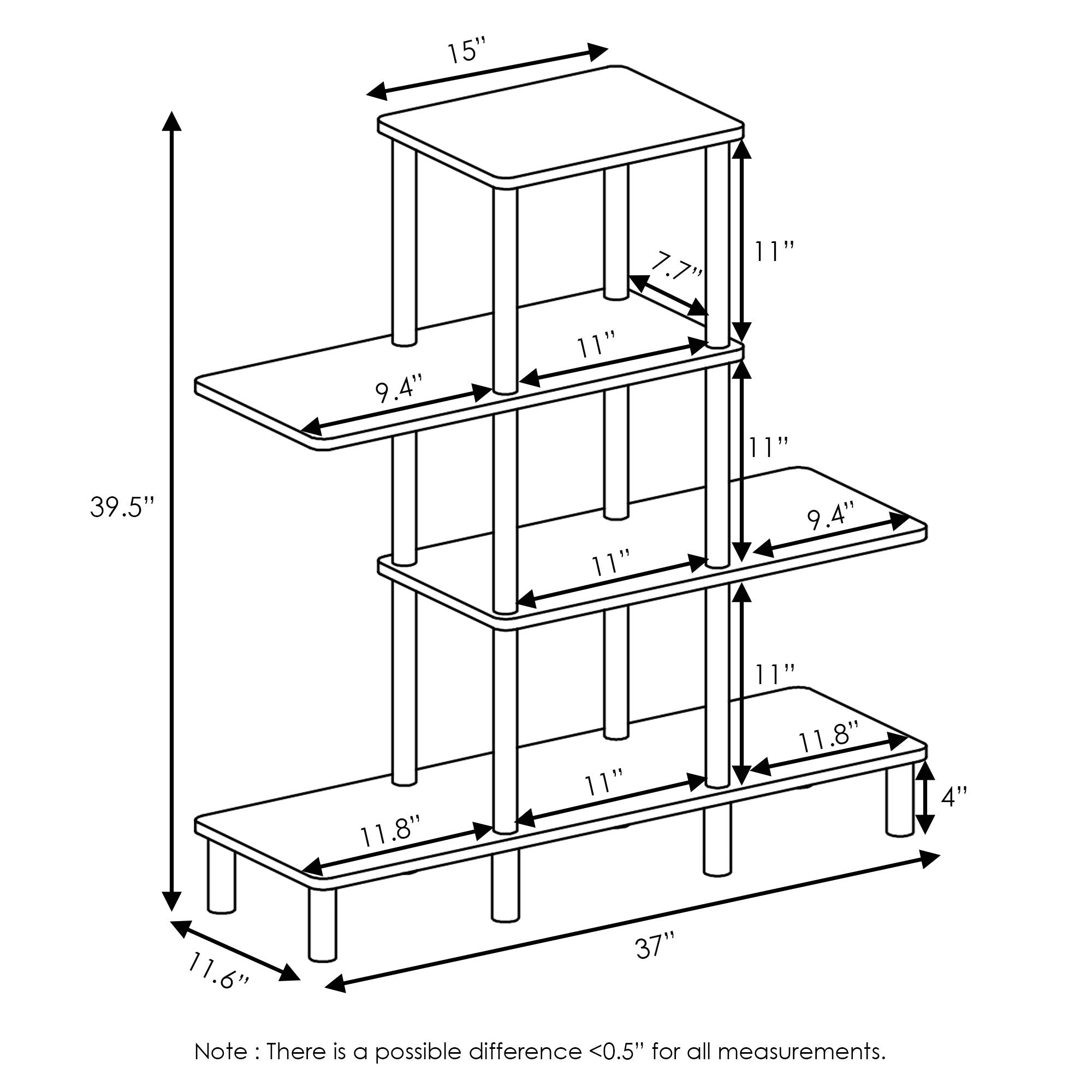 15''

39.5''

11''

7.7''

11''

9.4''

11''

9.4''

11''

11''

11.8''

11''

11.8''

4''

11.6''

37''

Note : There is a possible difference <0.5'' for all measurements.