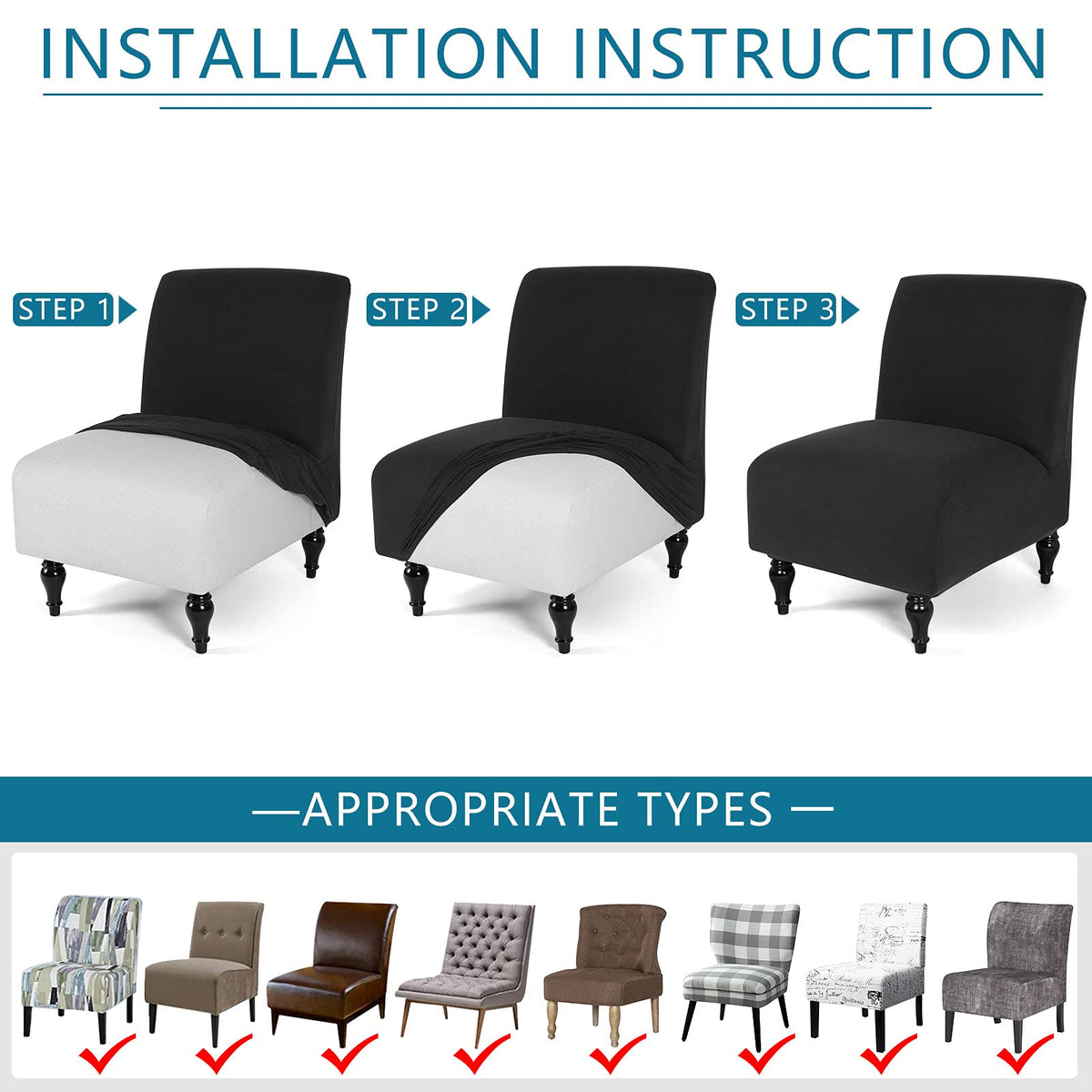 INSTALLATION INSTRUCTION

STEP 1

STEP 2

STEP 3

—APPROPRIATE TYPES —