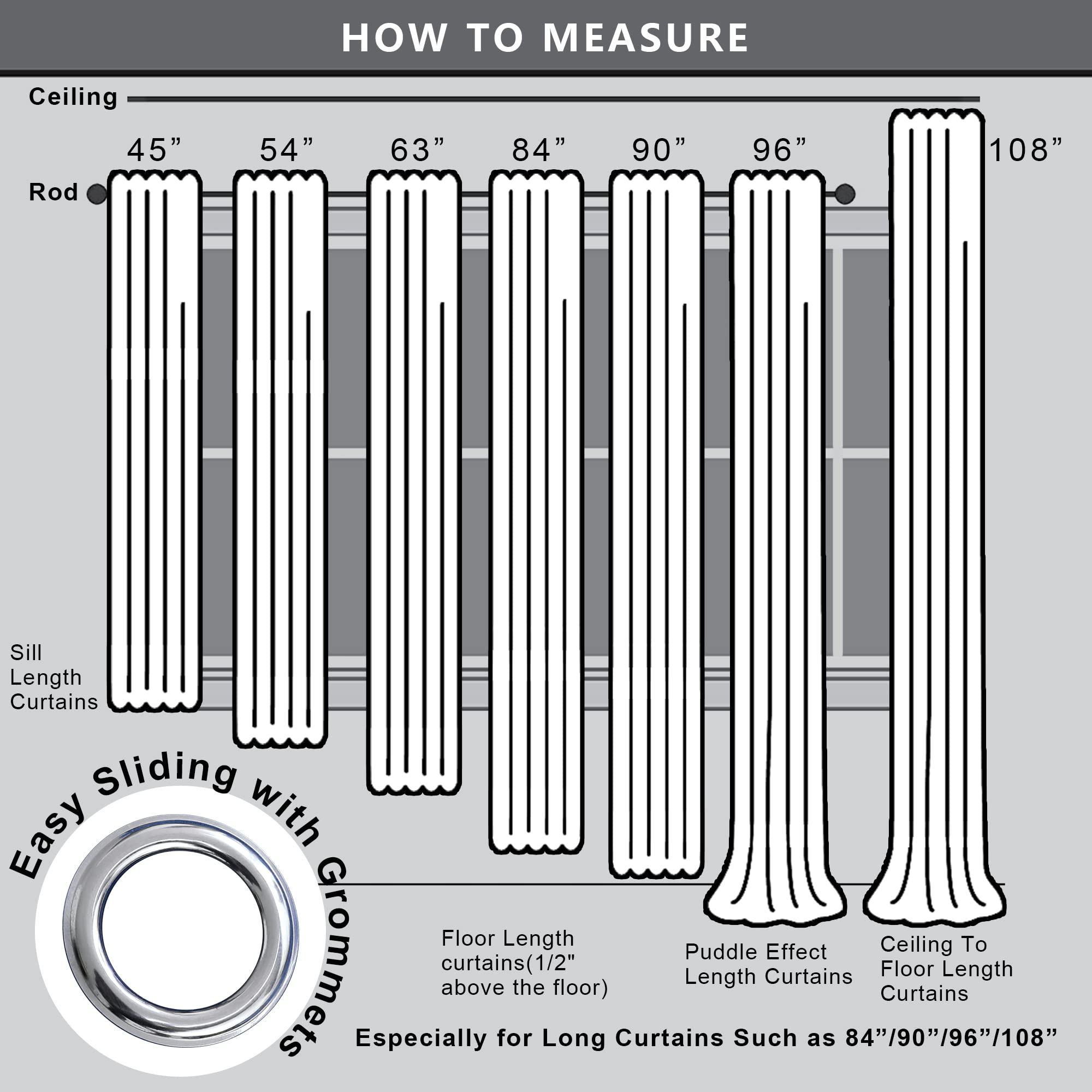 HOW TO MEASURE

Ceiling

45” 54” 63” 84” 90” 96” 108”

Rod

Sill Length Curtains

Easy Sliding with Grommets

Floor Length curtains(1/2" above the floor)

Puddle Effect Length Curtains

Ceiling To Floor Length Curtains

Especially for Long Curtains Such as 84”/90”/96”/108”