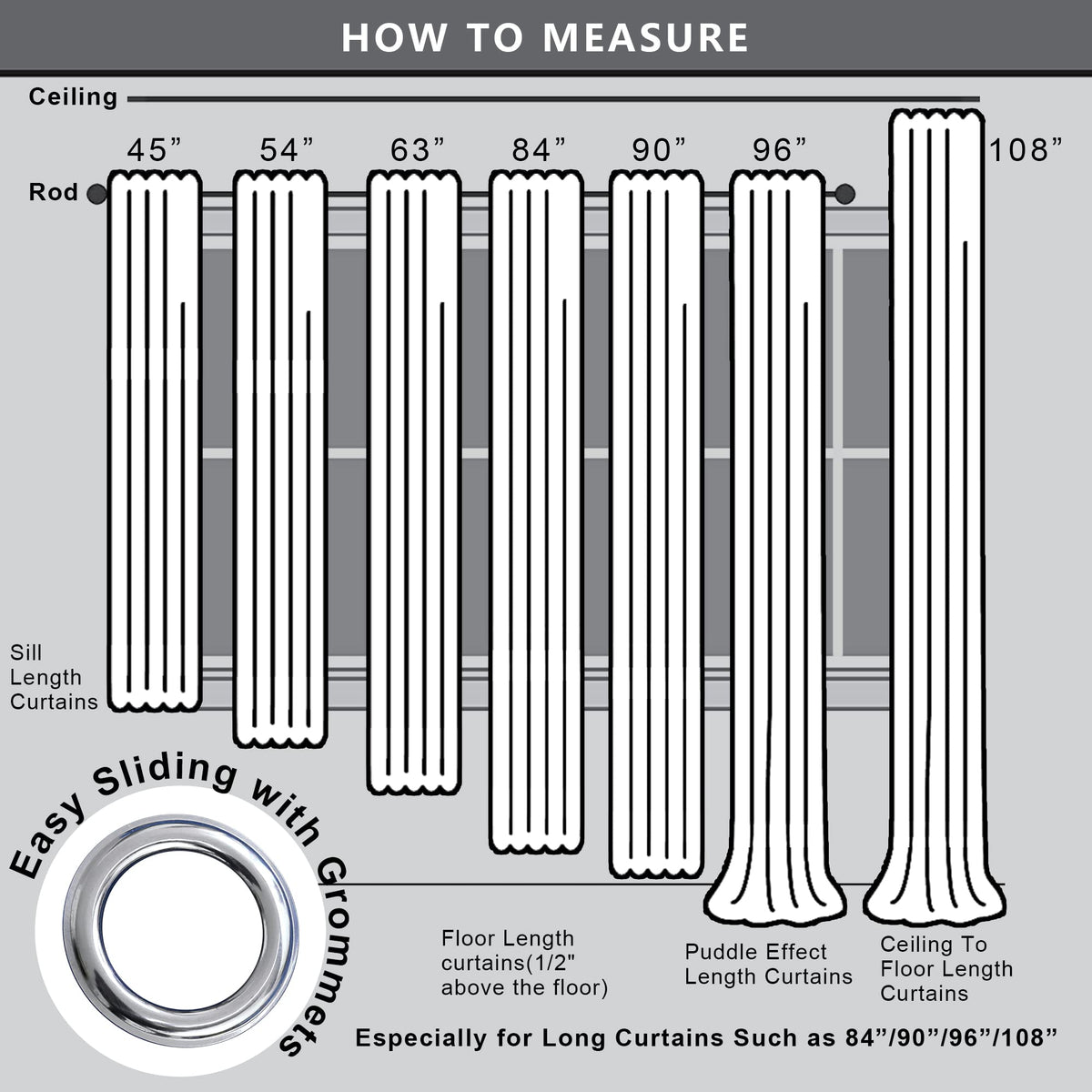 HOW TO MEASURE

Ceiling

45”
54”
63”
84”
90”
96”
108”

Rod

Sill Length Curtains

Easy Sliding with Grommets

Floor Length curtains(1/2" above the floor)

Puddle Effect Length Curtains

Ceiling To Floor Length Curtains

Especially for Long Curtains Such as 84”/90”/96”/108”