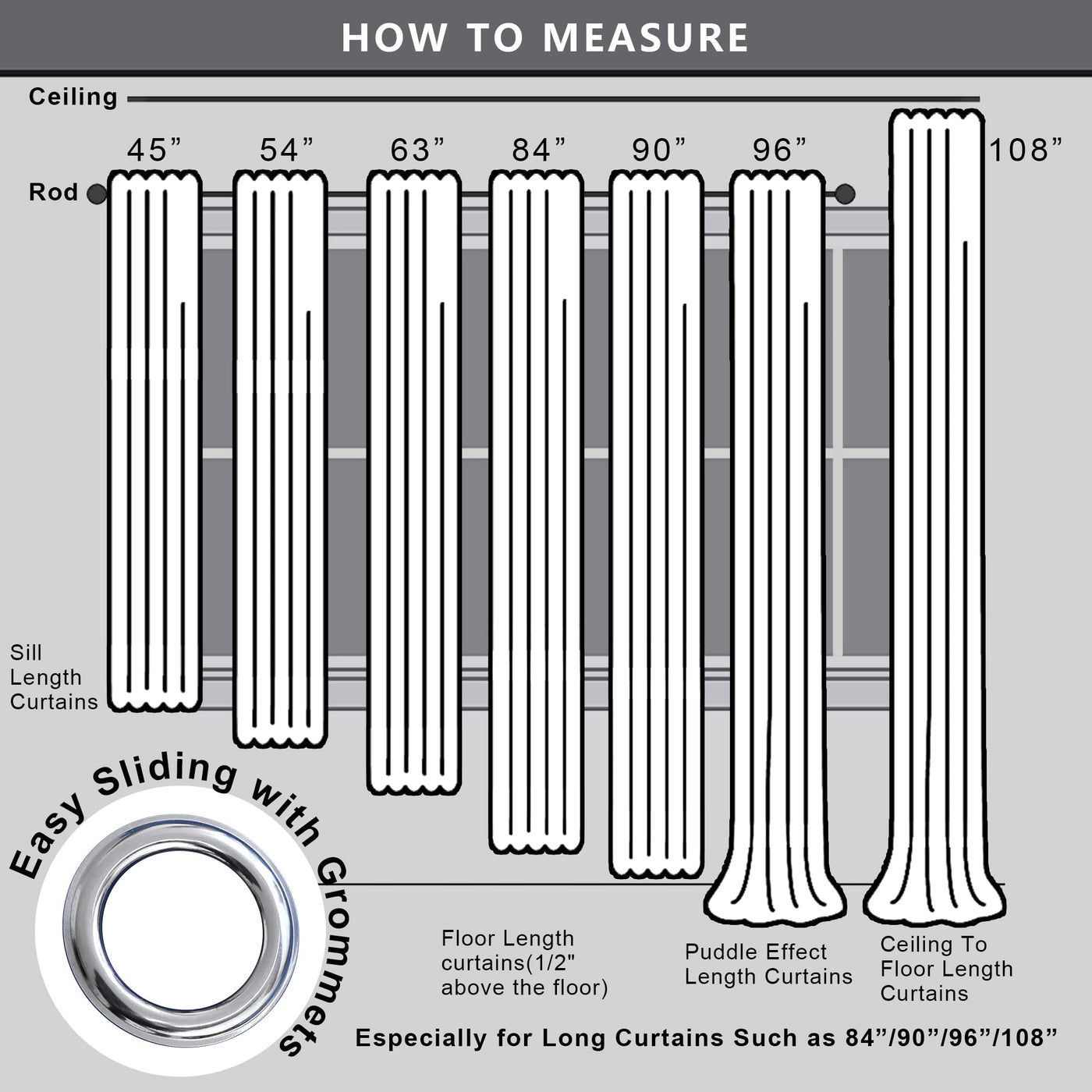 HOW TO MEASURE

Ceiling

45” 54” 63” 84” 90” 96” 108”

Rod

Sill Length Curtains

Easy Sliding with Grommets

Floor Length curtains(1/2" above the floor)

Puddle Effect Length Curtains

Ceiling To Floor Length Curtains

Especially for Long Curtains Such as 84”/90”/96”/108”