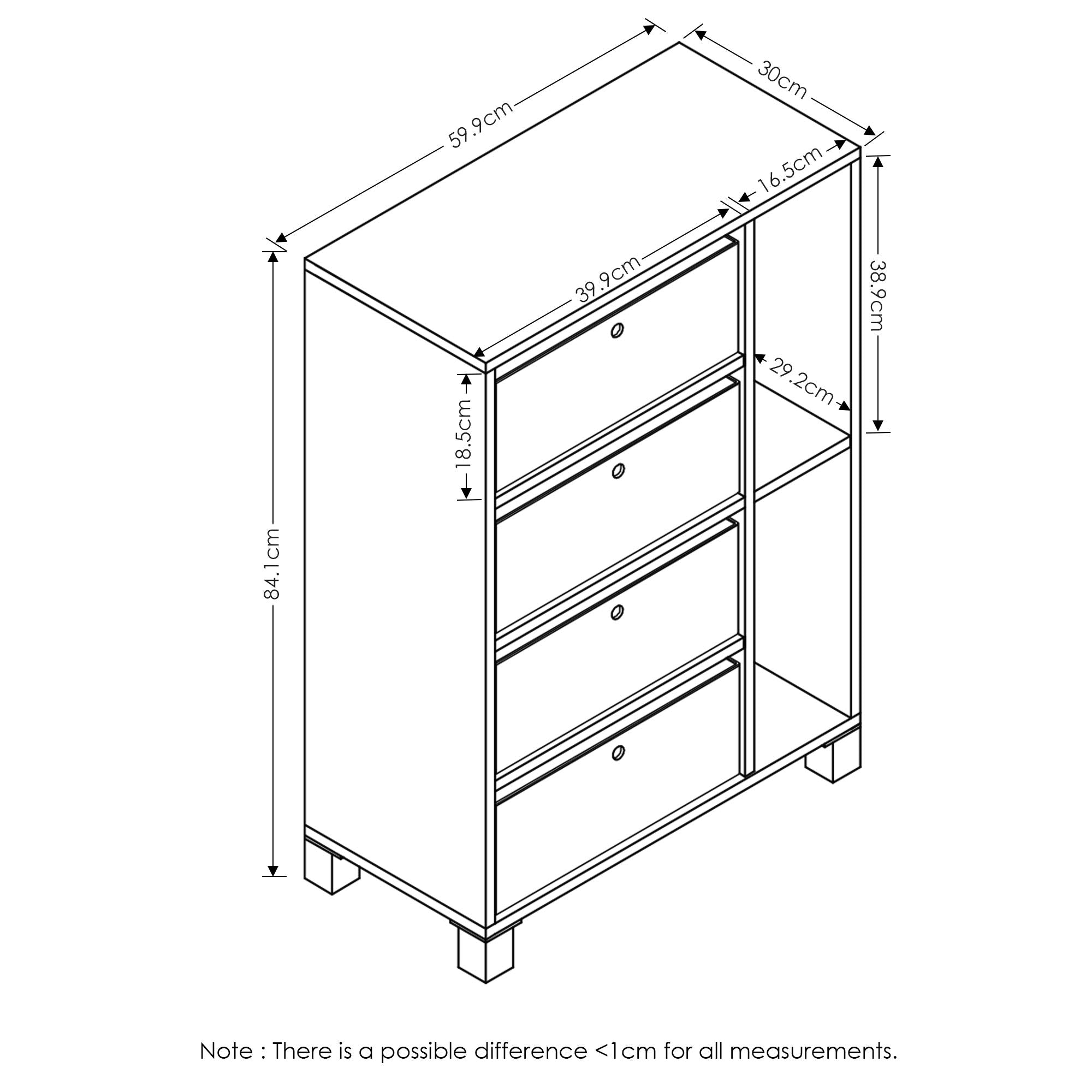 59.9cm

30cm

16.5cm

39.9cm

38.9cm

29.2cm

18.5cm

84.1cm

Note : There is a possible difference <1cm for all measurements.