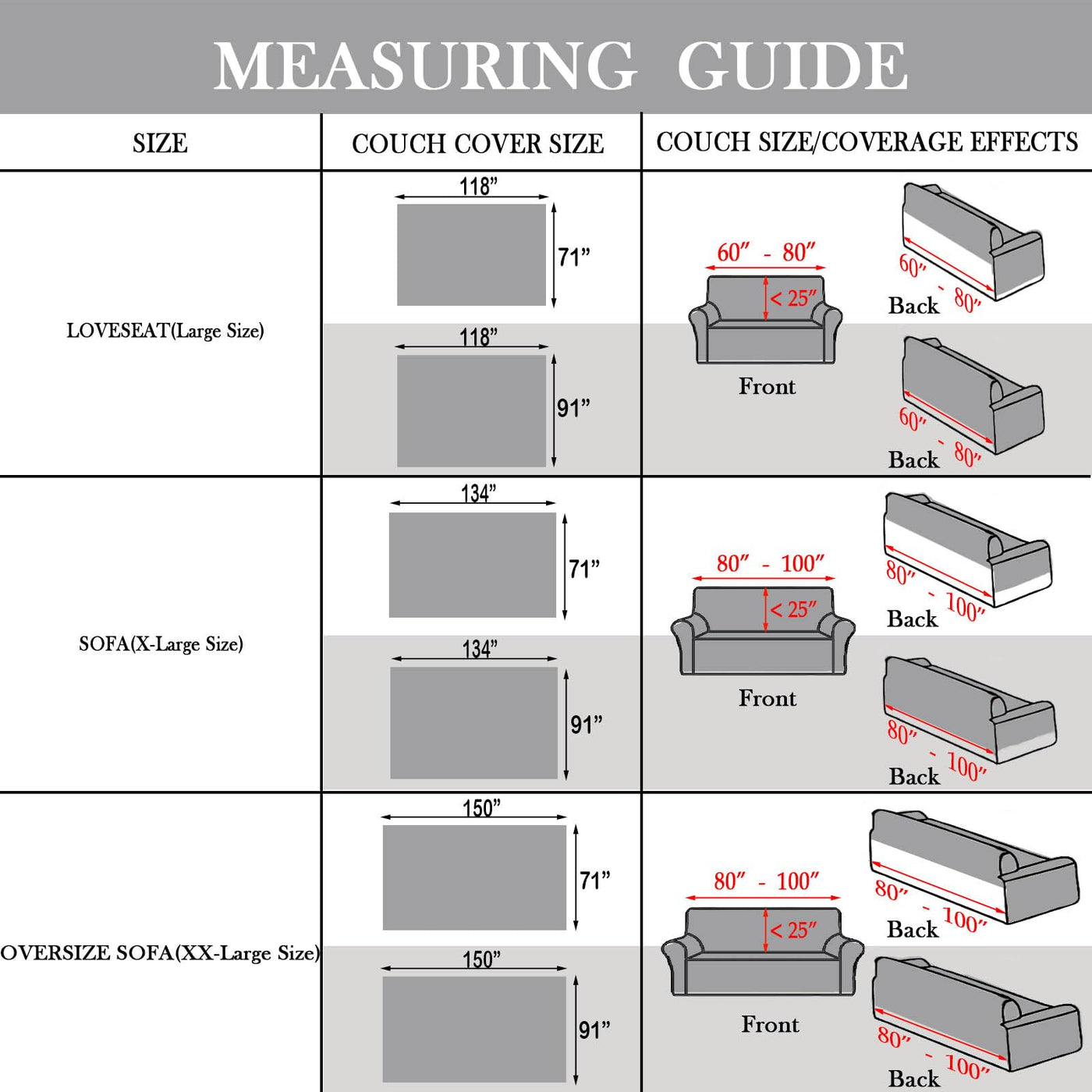 MEASURING GUIDE

| SIZE | COUCH COVER SIZE | COUCH SIZE/COVERAGE EFFECTS |
|---|---|---|
| LOVESEAT(Large Size) | 118” 71” 118” 91” | 60″ - 80″ < 25″ Front 60″ - 80″ Back 60″ - 80″ Back |
| SOFA(X-Large Size) | 134” 71” 134” 91” | 80″ - 100″ < 25″ Front 80″ - 100″ Back 80″ - 100″ Back |
| OVERSIZE SOFA(XX-Large Size) | 150” 71” 150” 91” | 80″ - 100″ < 25″ Front 80″ - 100″ Back 80″ - 100″ Back |