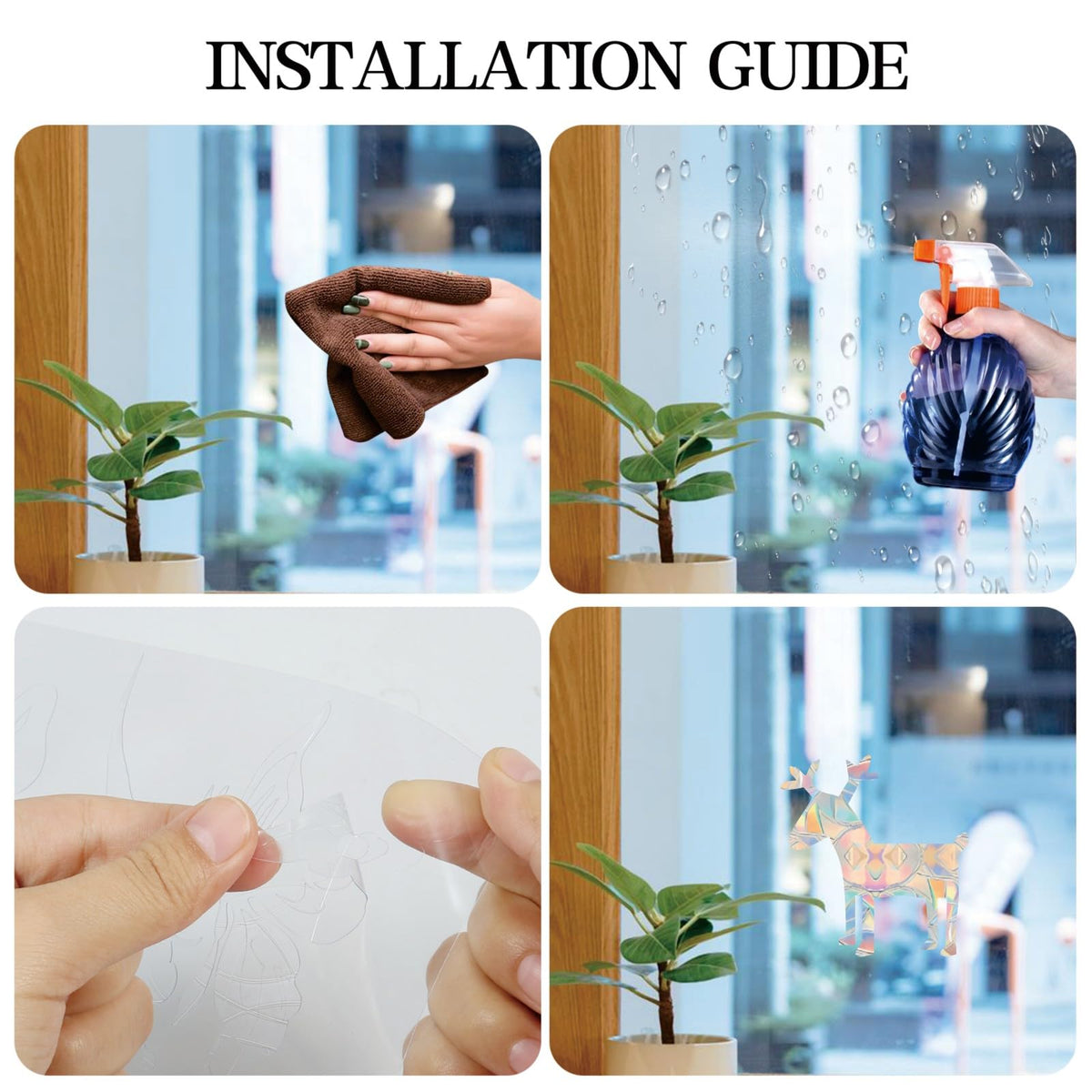 INSTALLATION GUIDE