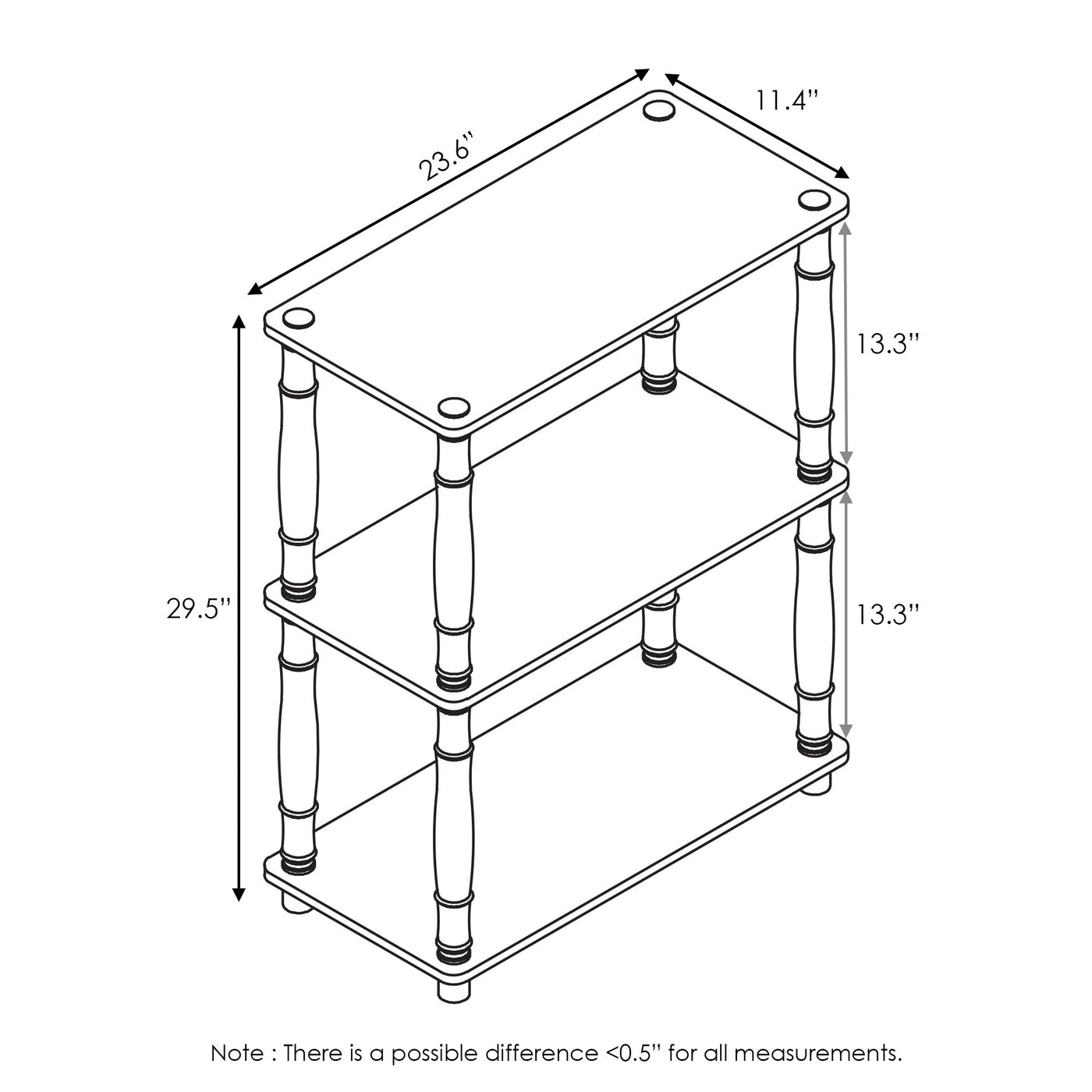 23.6''

11.4''

13.3''

29.5''

13.3''

Note : There is a possible difference <0.5'' for all measurements.