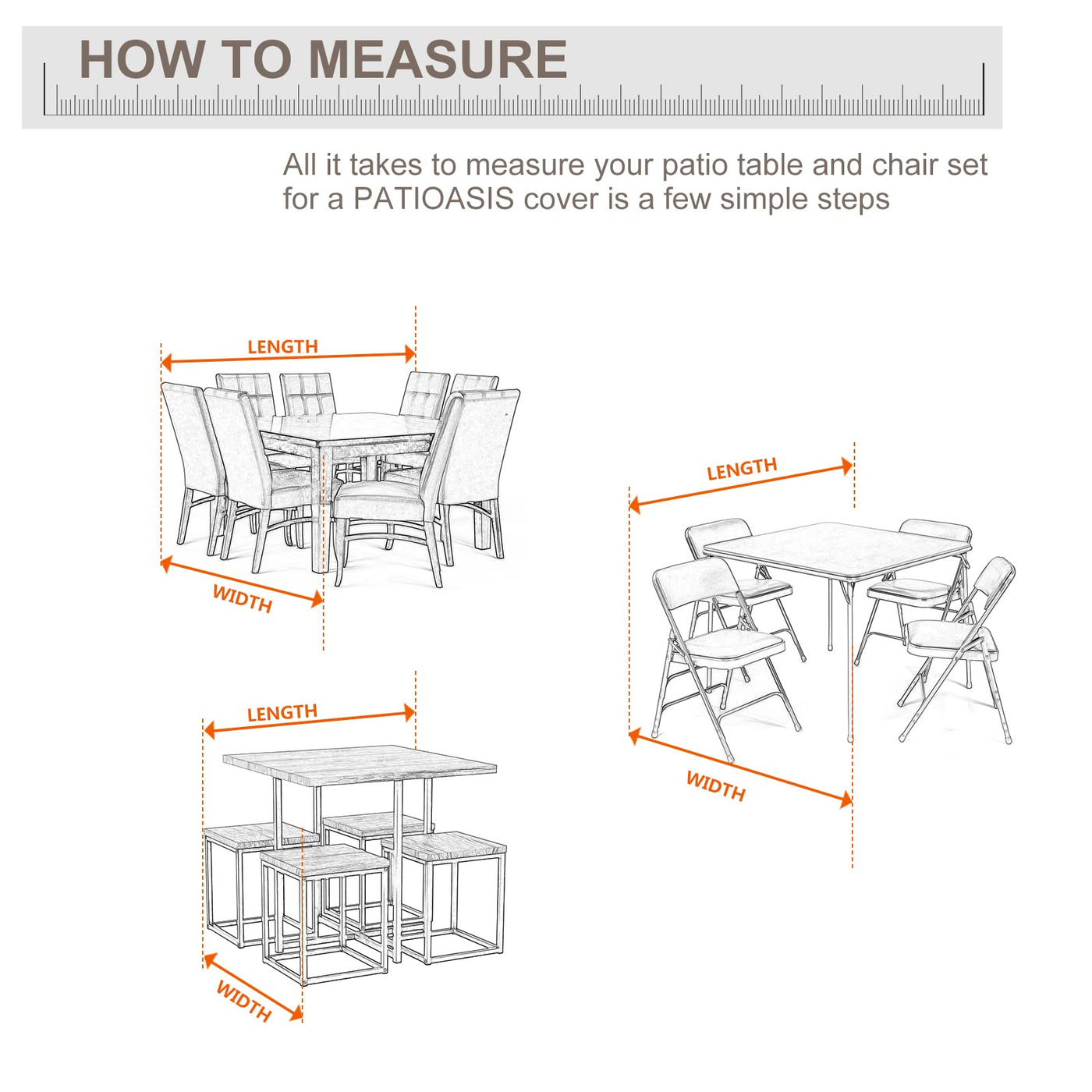 HOW TO MEASURE

All it takes to measure your patio table and chair set for a PATIOASIS cover is a few simple steps

LENGTH

WIDTH

LENGTH

WIDTH

LENGTH

WIDTH