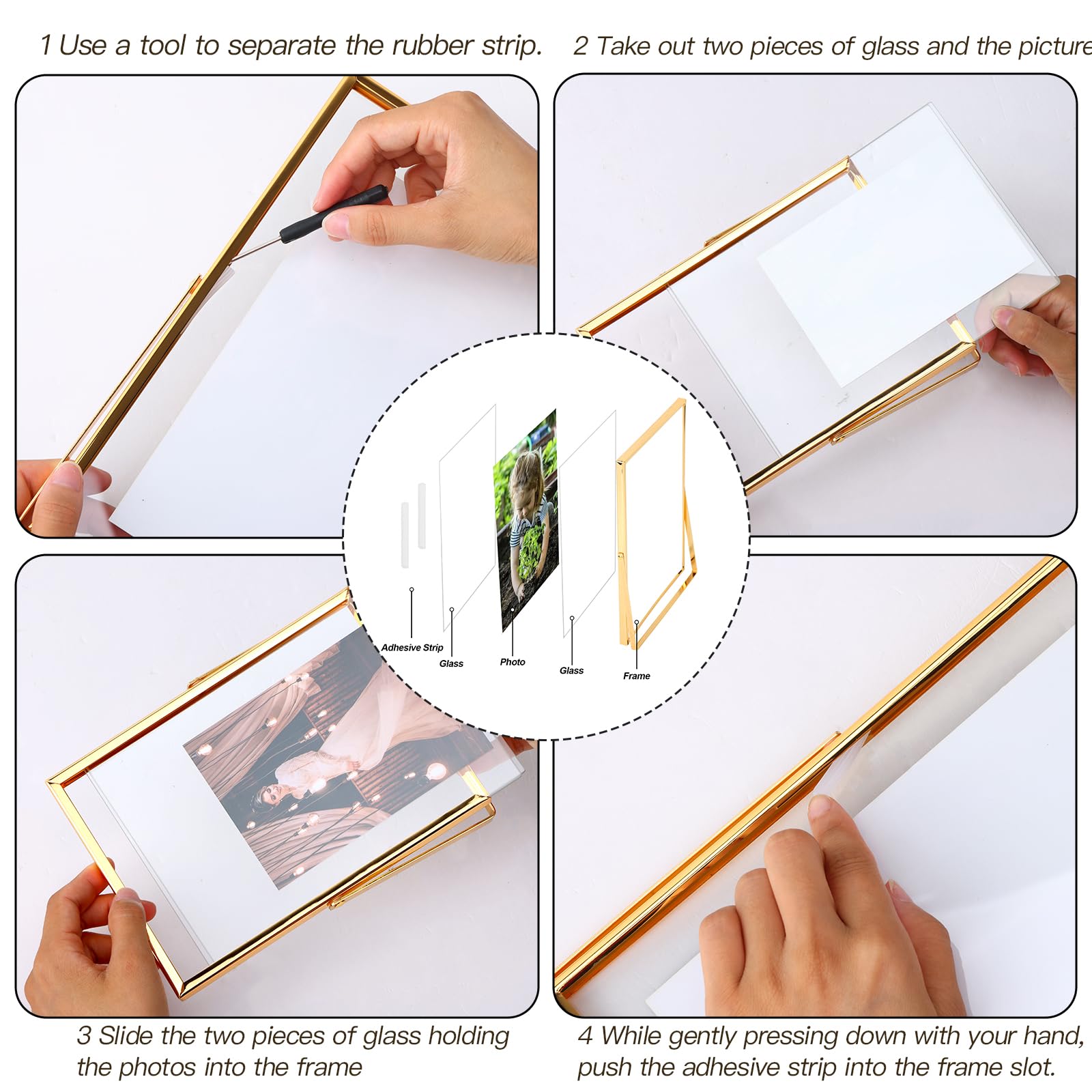 1 Use a tool to separate the rubber strip.

2 Take out two pieces of glass and the picture

Adhesive Strip

Glass

Photo

Glass

Frame

3 Slide the two pieces of glass holding the photos into the frame

4 While gently pressing down with your hand, push the adhesive strip into the frame slot.