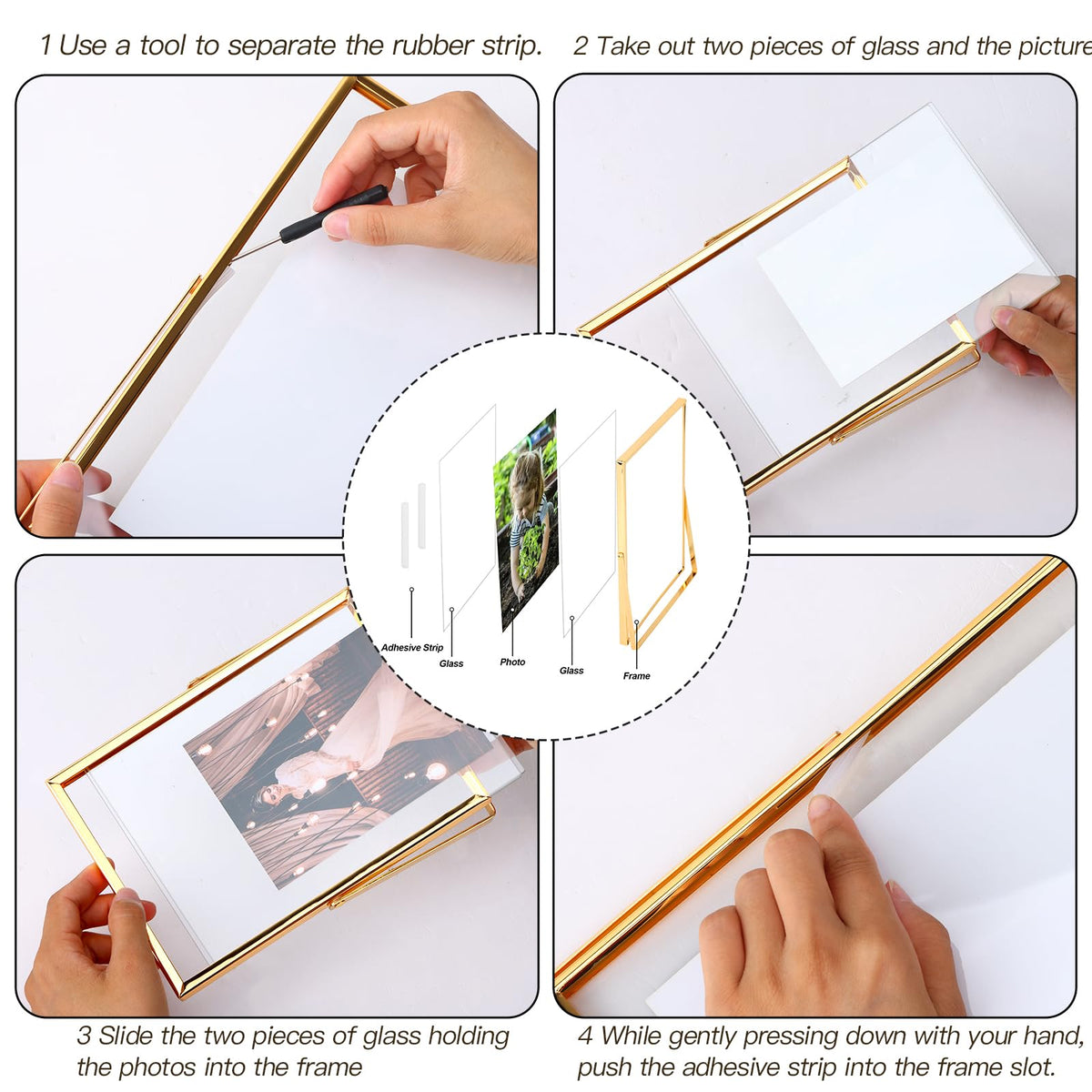 1 Use a tool to separate the rubber strip.

2 Take out two pieces of glass and the picture

Adhesive Strip

Glass

Photo

Glass

Frame

3 Slide the two pieces of glass holding the photos into the frame

4 While gently pressing down with your hand, push the adhesive strip into the frame slot.