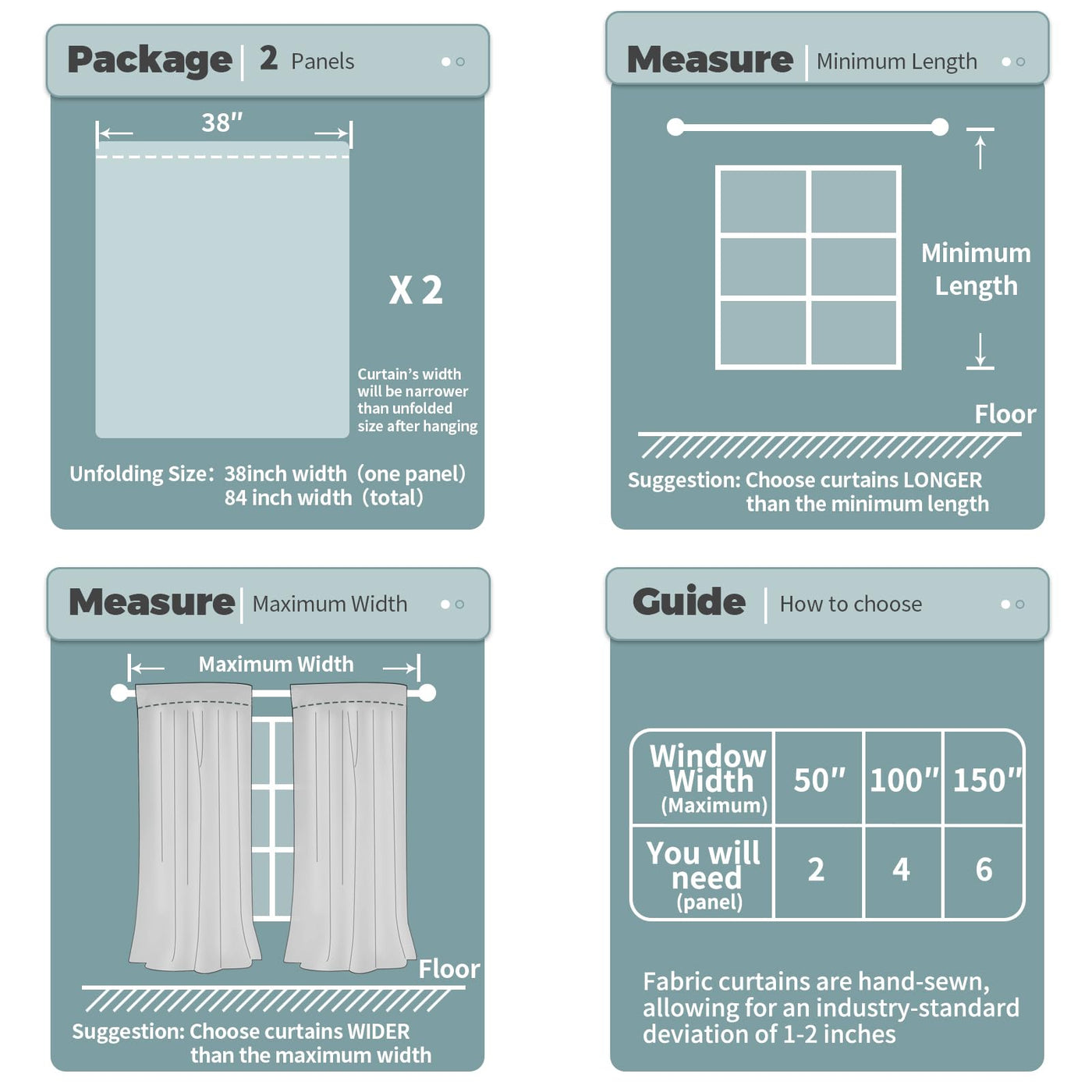 Package | 2 Panels

38″

X 2

Curtain's width will be narrower than unfolded size after hanging

Unfolding Size: 38inch width (one panel)
84 inch width (total)

Measure | Minimum Length

Minimum Length

Floor

Suggestion: Choose curtains LONGER than the minimum length

Measure | Maximum Width

Maximum Width

Floor

Suggestion: Choose curtains WIDER than the maximum width

Guide | How to choose

| Window Width (Maximum) | 50″ | 100″ | 150″ |
|---|---|---|---|
| You will need (panel) | 2 | 4 | 6 |

Fabric curtains are hand-sewn, allowing for an industry-standard deviation of 1-2 inches