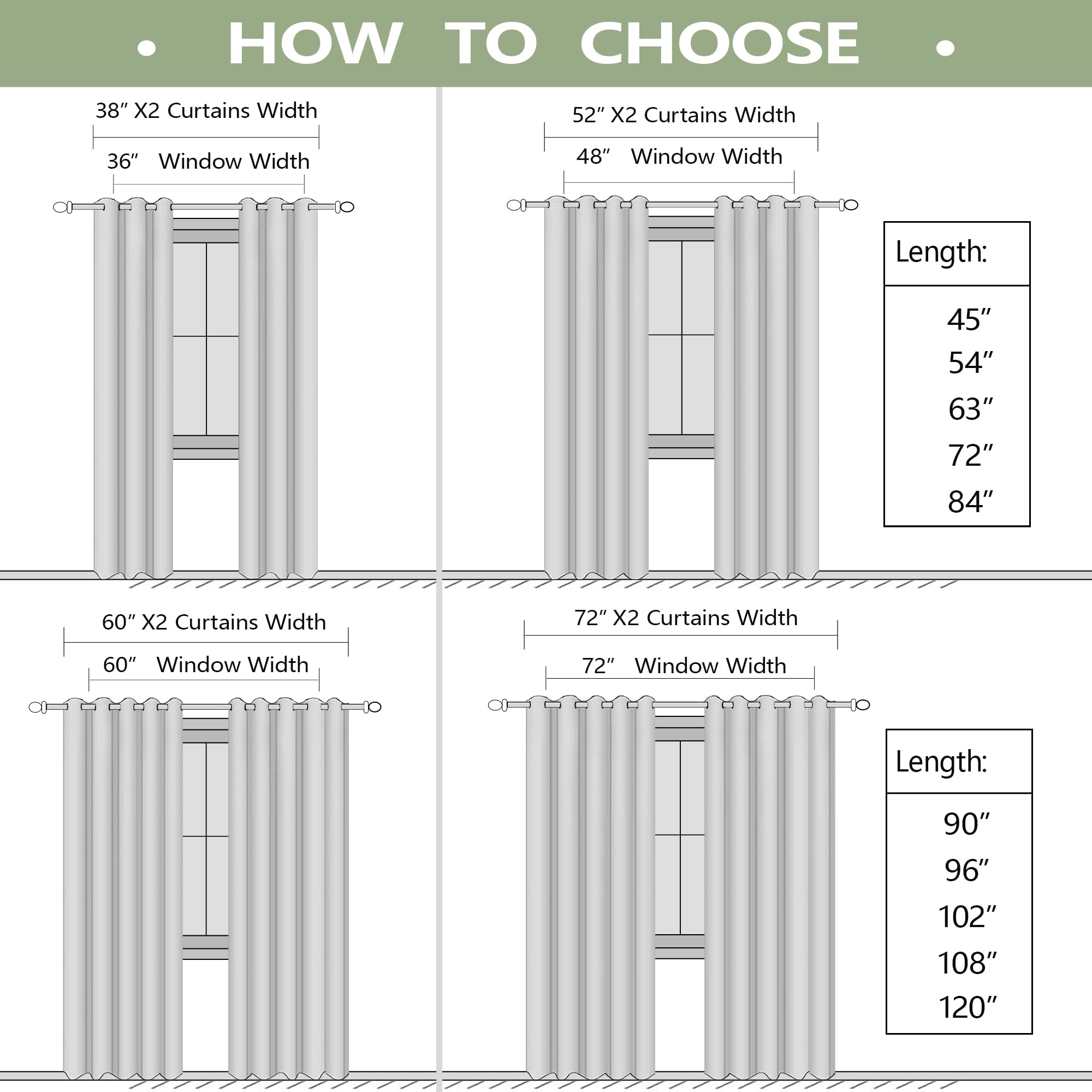 • HOW TO CHOOSE •

38″ X2 Curtains Width

36″ Window Width

52″ X2 Curtains Width

48″ Window Width

Length:

45″
54″
63″
72″
84″

60″ X2 Curtains Width

60″ Window Width

72″ X2 Curtains Width

72″ Window Width

Length:

90″
96″
102″
108″
120″