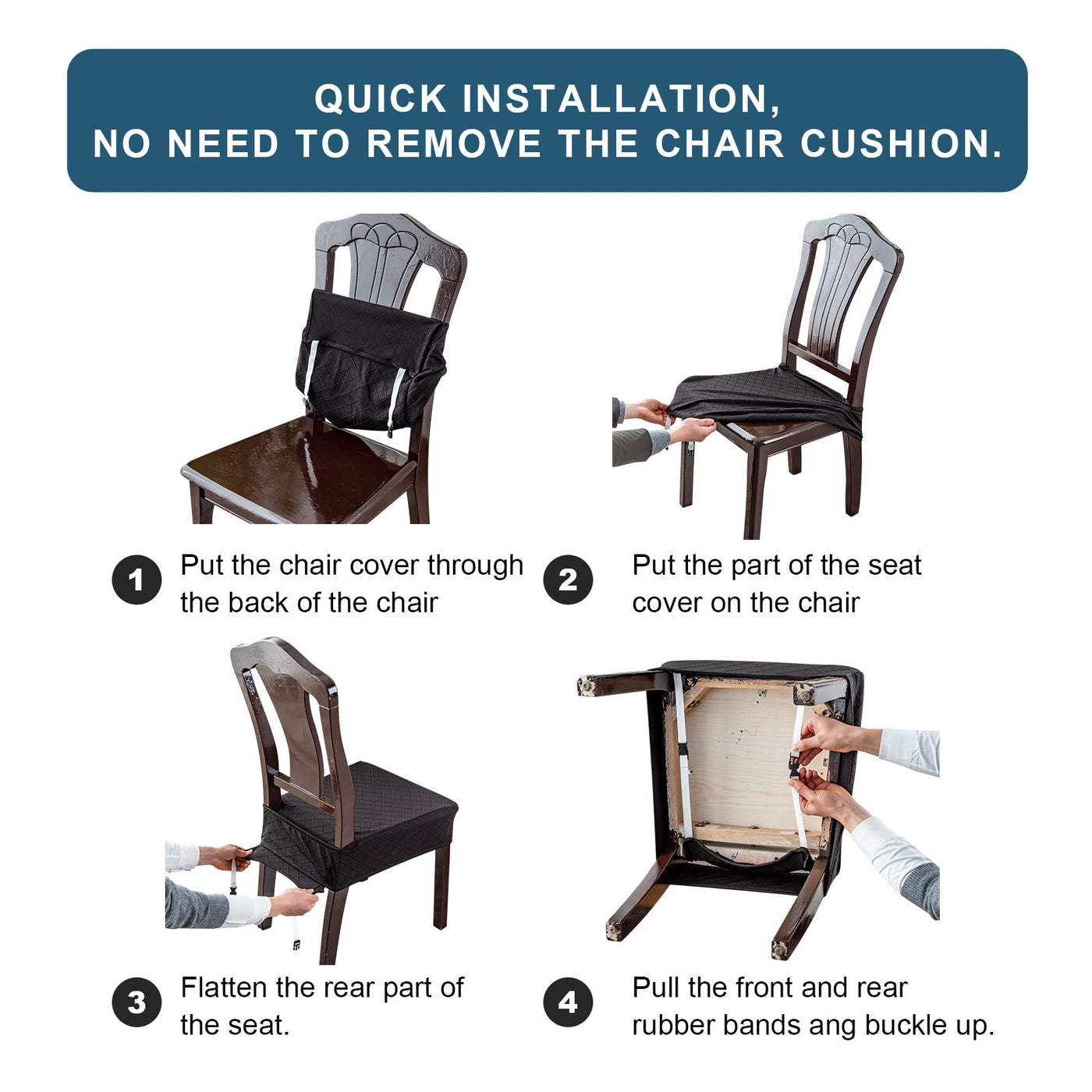 QUICK INSTALLATION,
NO NEED TO REMOVE THE CHAIR CUSHION.

1 Put the chair cover through the back of the chair

2 Put the part of the seat cover on the chair

3 Flatten the rear part of the seat.

4 Pull the front and rear rubber bands ang buckle up.