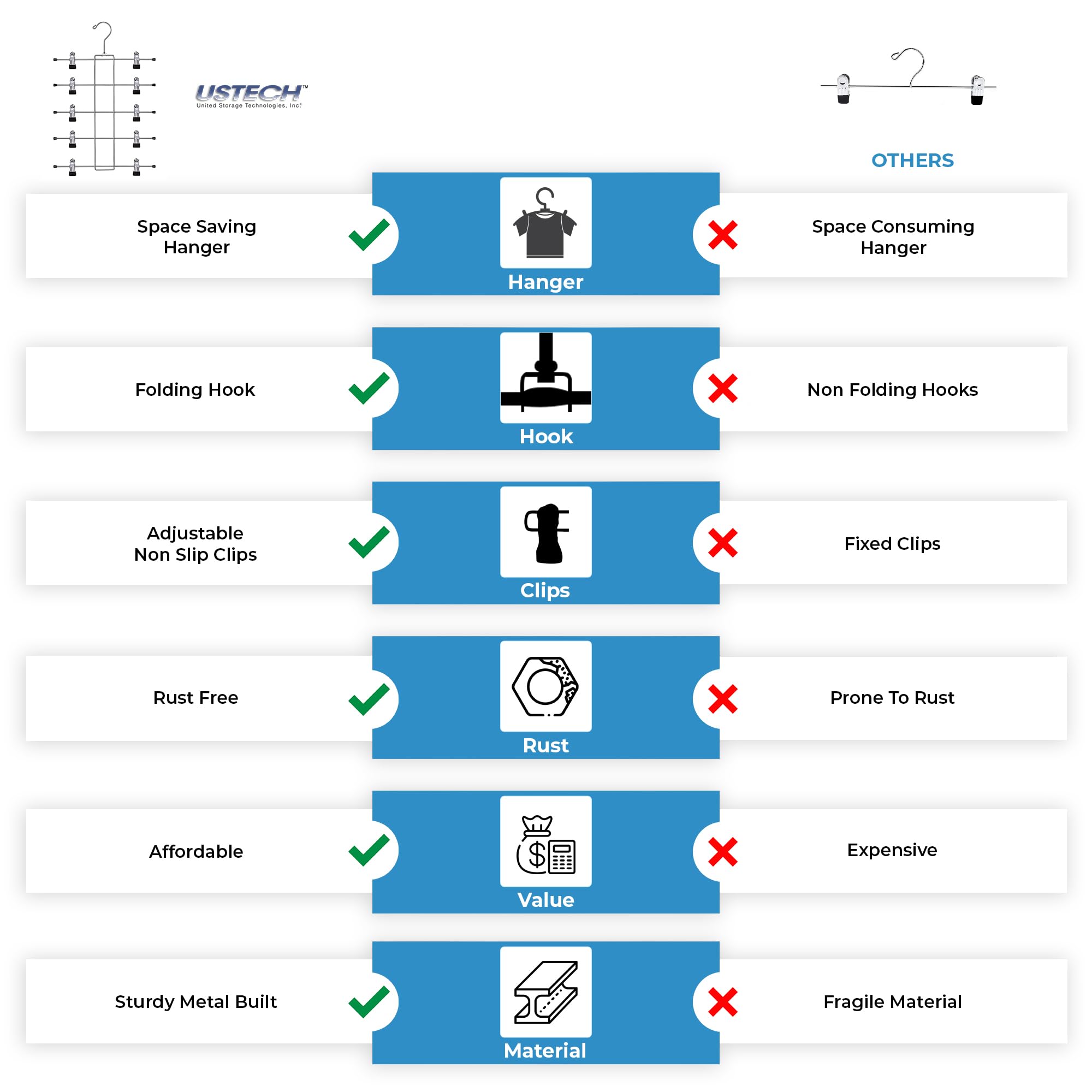 USTECH™
United Storage Technologies, Inc.

OTHERS

Space Saving Hanger

Hanger

Space Consuming Hanger

Folding Hook

Hook

Non Folding Hooks

Adjustable Non Slip Clips

Clips

Fixed Clips

Rust Free

Rust

Prone To Rust

Affordable

Value

Expensive

Sturdy Metal Built

Material

Fragile Material