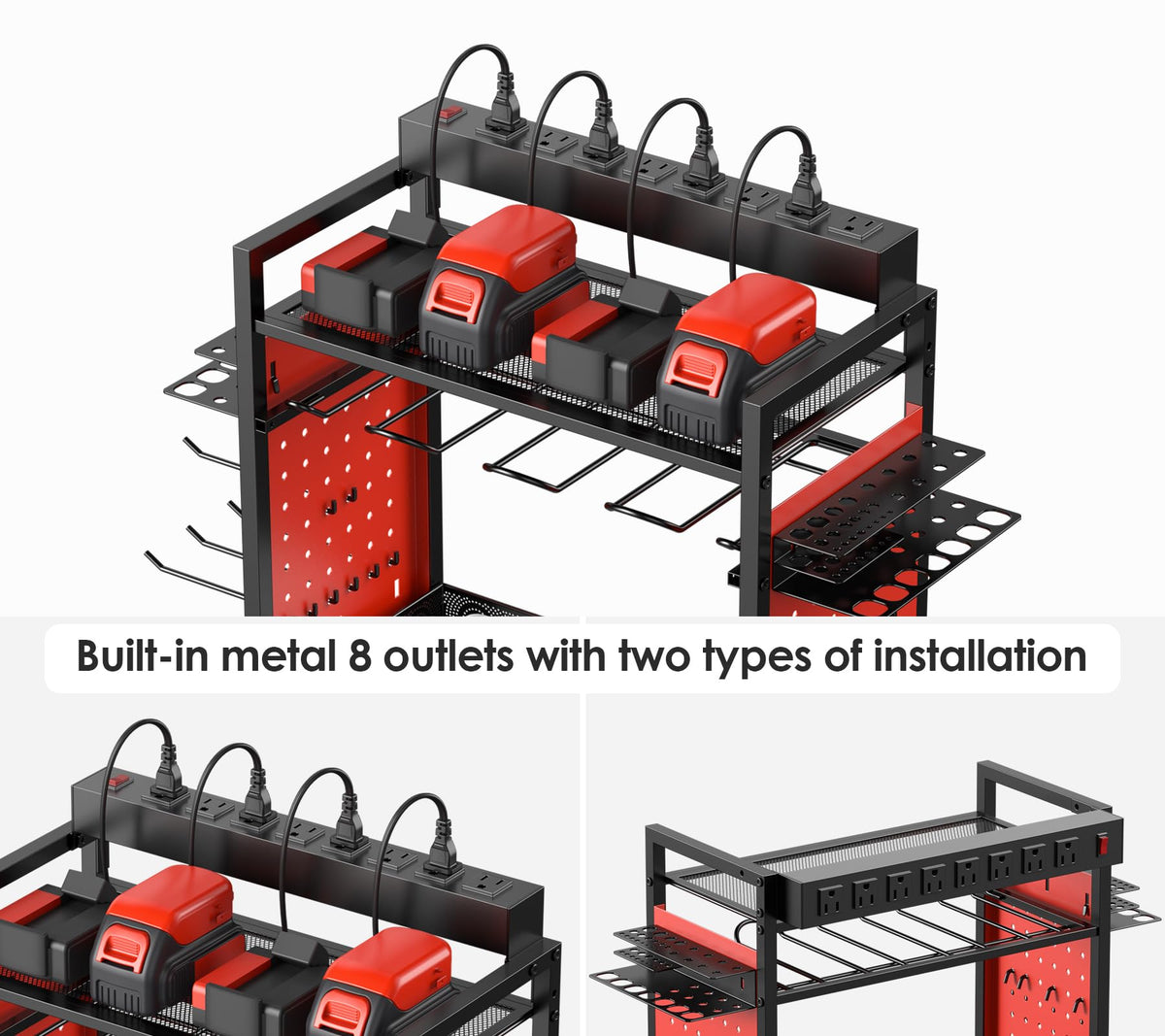 Built-in metal 8 outlets with two types of installation