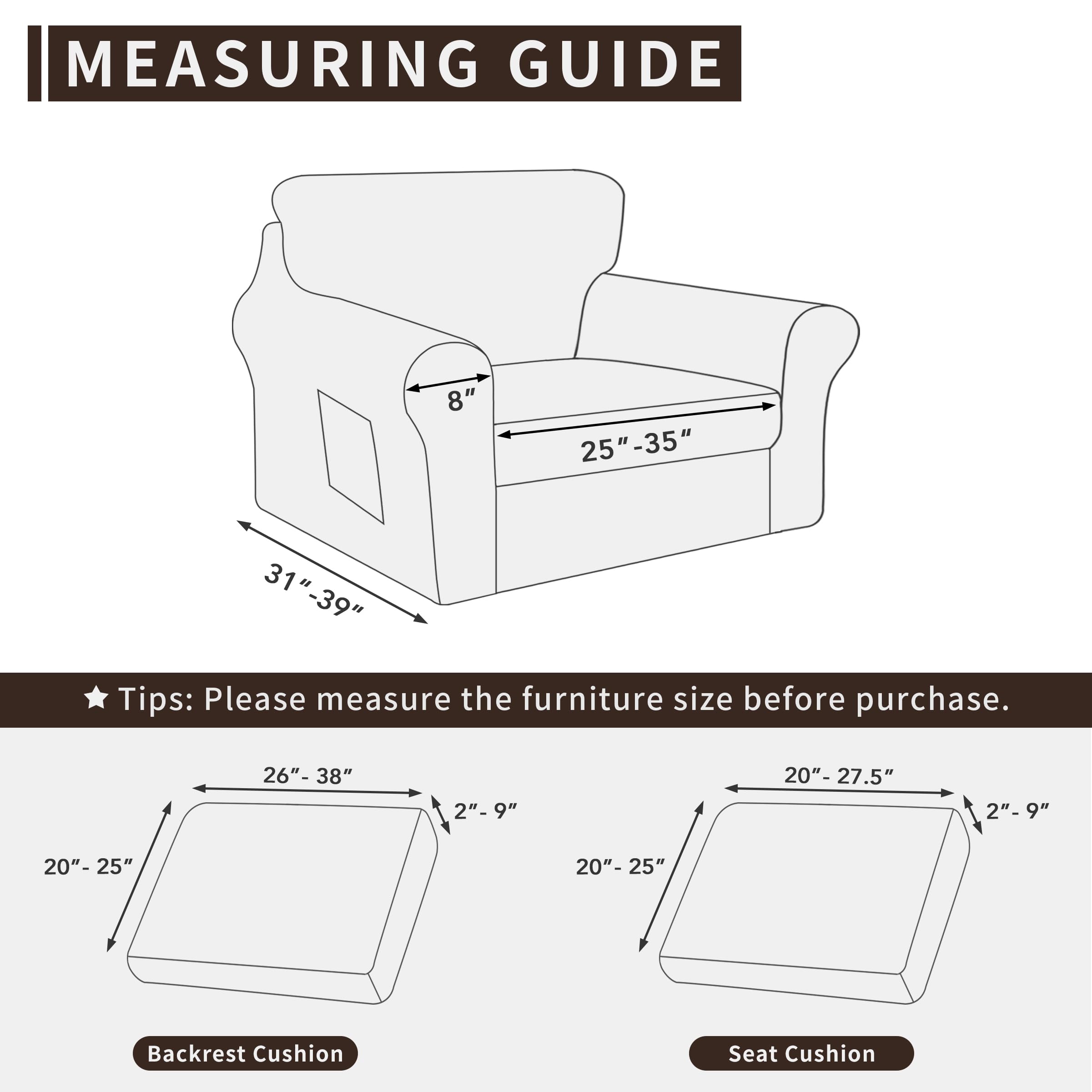 MEASURING GUIDE

8″

25″-35″

31″-39″

★ Tips: Please measure the furniture size before purchase.

26″- 38″

2″- 9″

20″- 25″

Backrest Cushion

20″- 27.5″

2″- 9″

20″- 25″

Seat Cushion