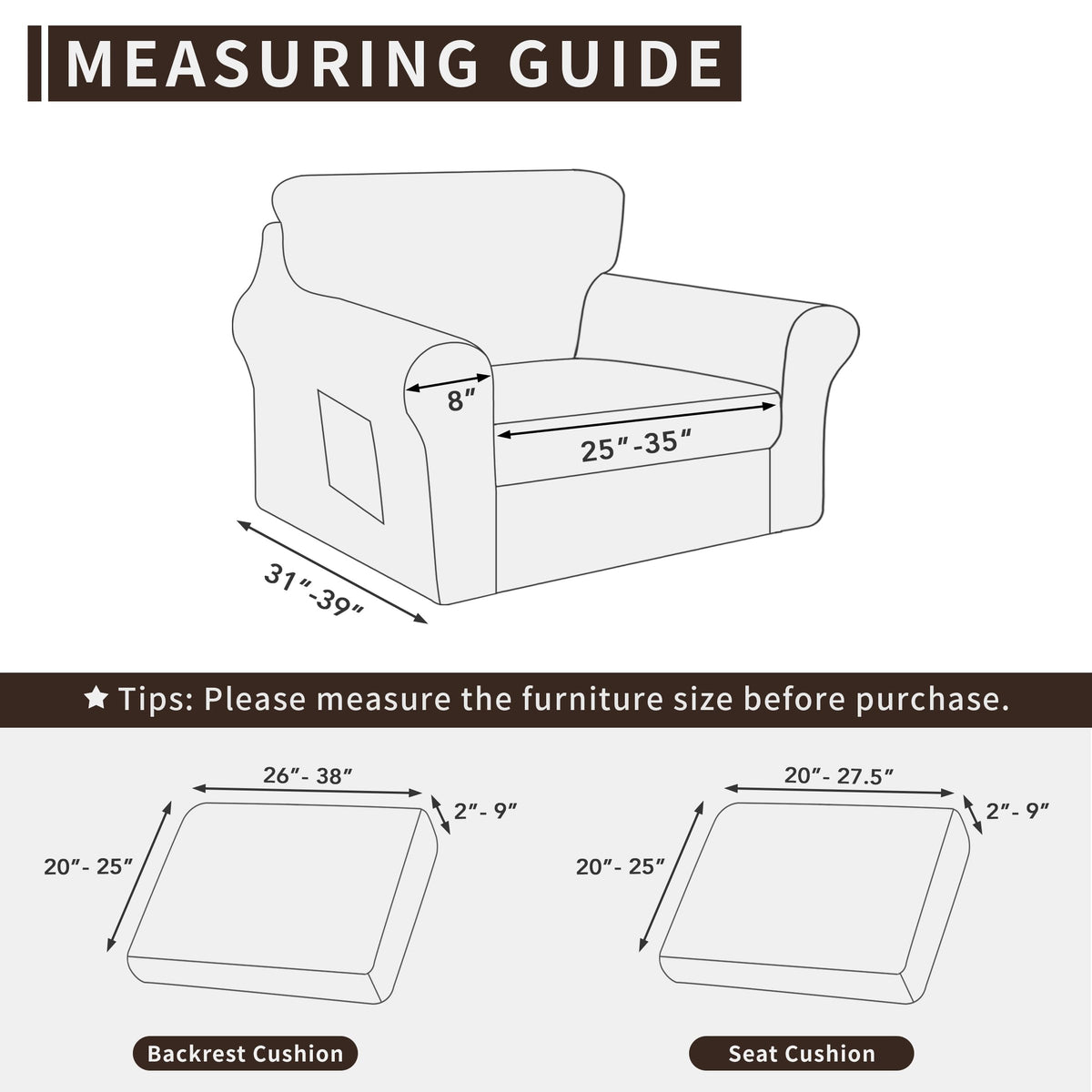 MEASURING GUIDE

8″

25″-35″

31″-39″

★ Tips: Please measure the furniture size before purchase.

26″- 38″

2″- 9″

20″- 25″

Backrest Cushion

20″- 27.5″

2″- 9″

20″- 25″

Seat Cushion