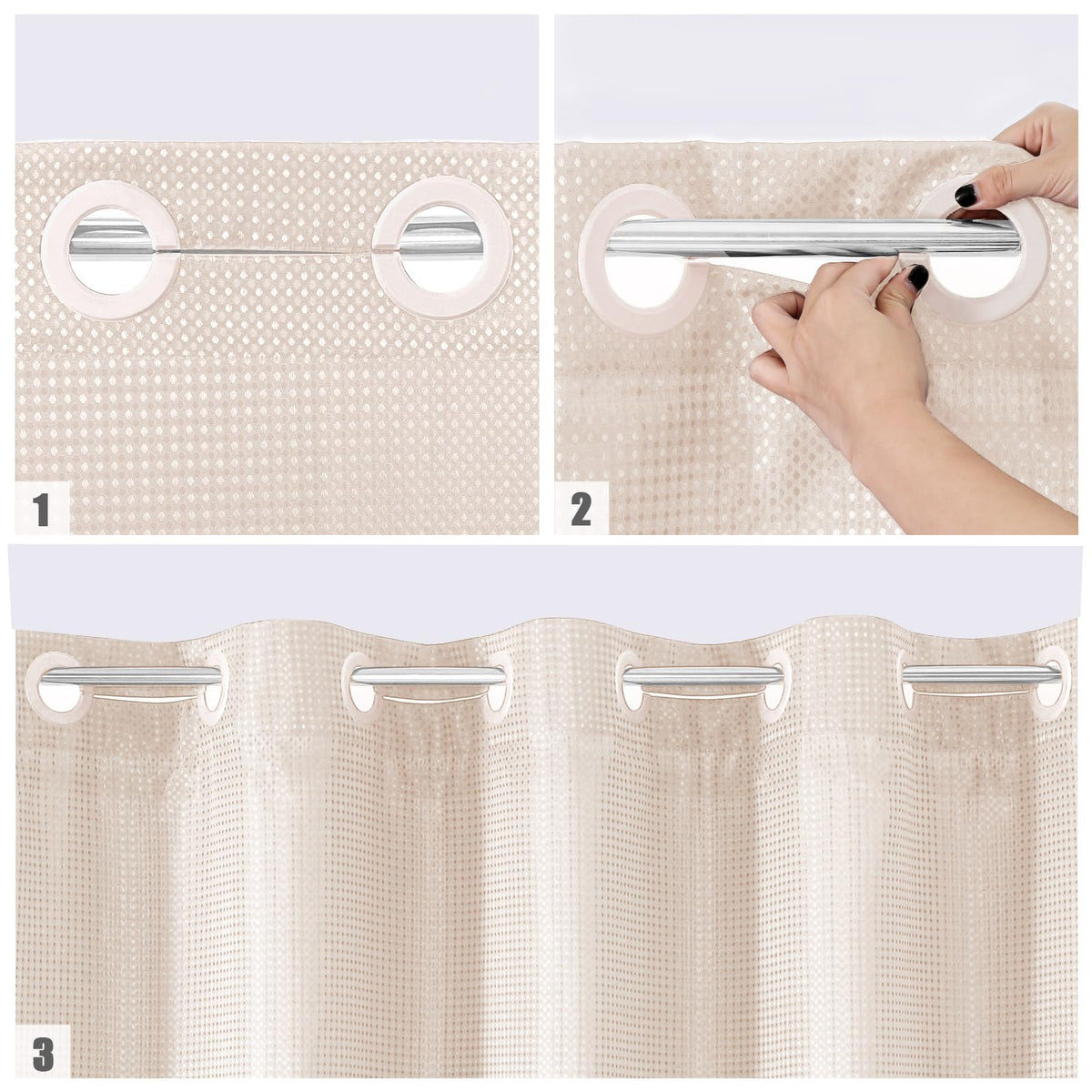 1

2

3