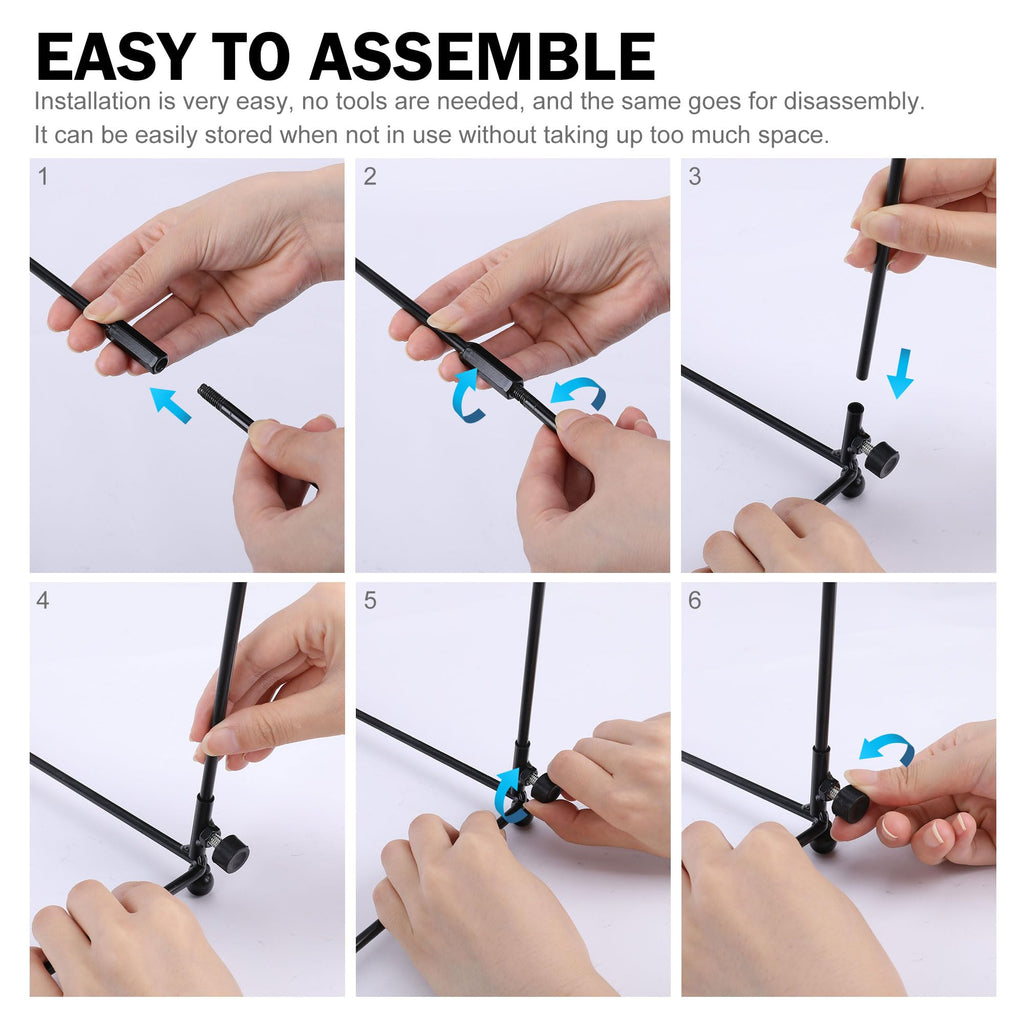 EASY TO ASSEMBLE

Installation is very easy, no tools are needed, and the same goes for disassembly. It can be easily stored when not in use without taking up too much space.

1

2

3

4

5

6