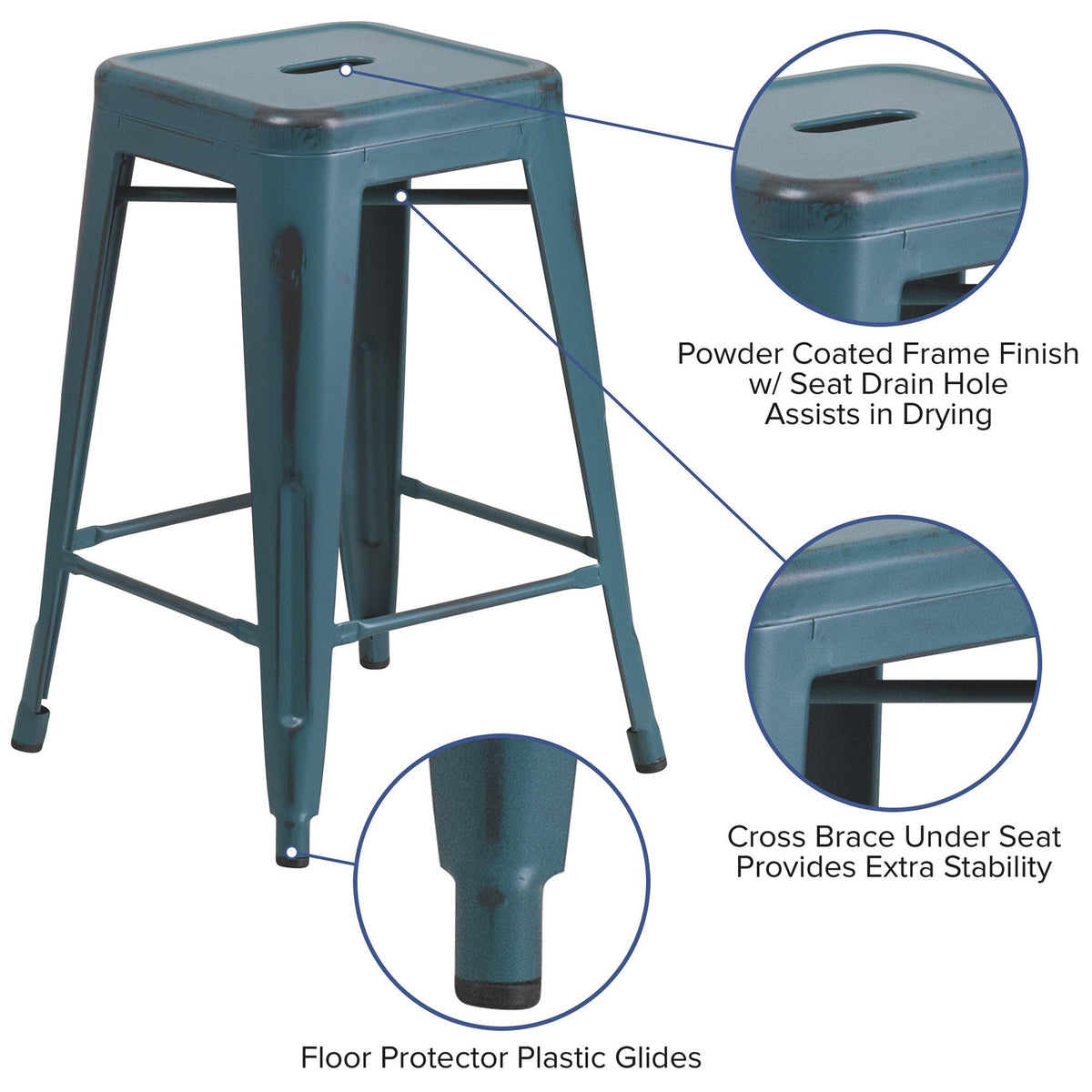 Powder Coated Frame Finish w/ Seat Drain Hole Assists in Drying

Cross Brace Under Seat Provides Extra Stability

Floor Protector Plastic Glides