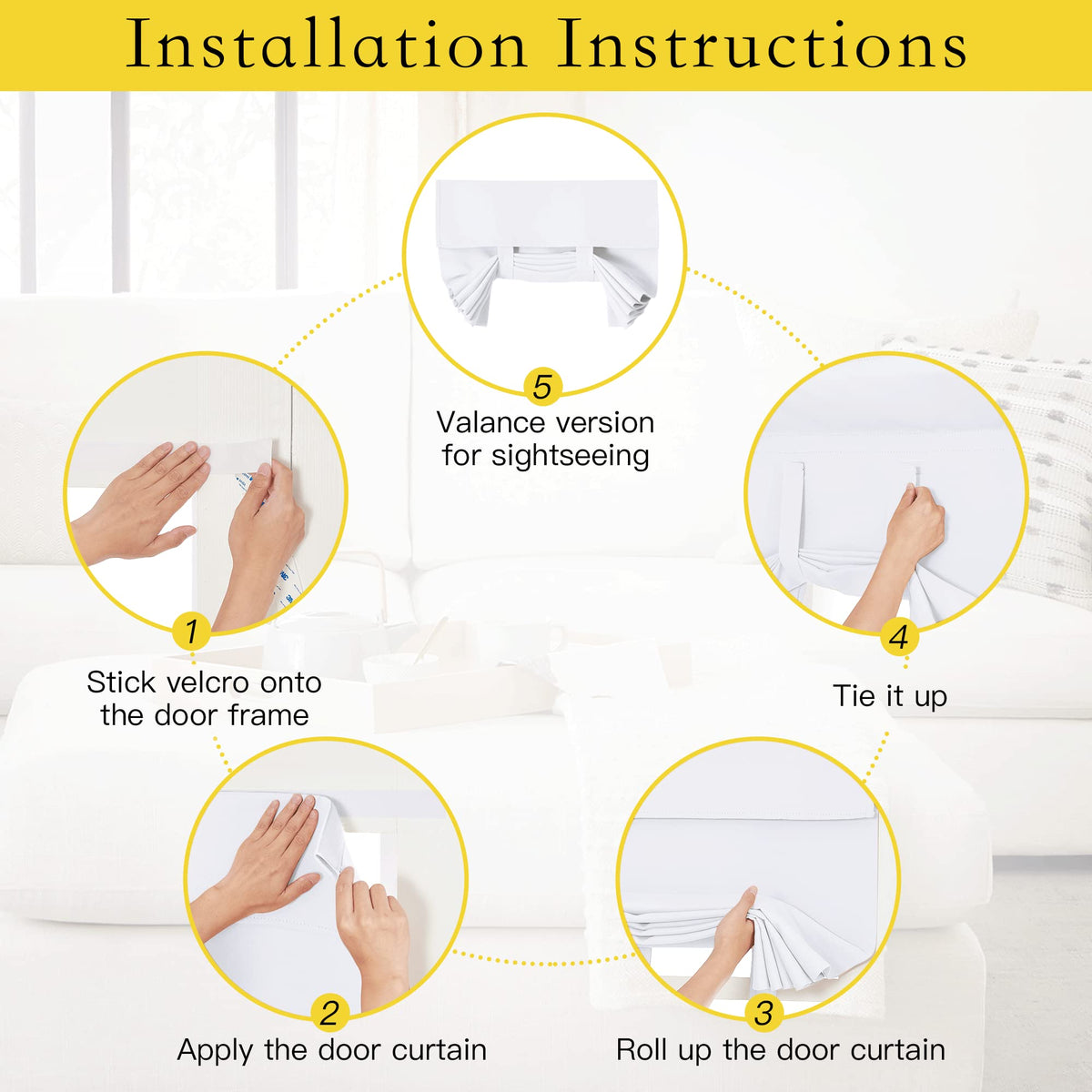 Installation Instructions

5
Valance version for sightseeing

1
Stick velcro onto the door frame

4
Tie it up

2
Apply the door curtain

3
Roll up the door curtain