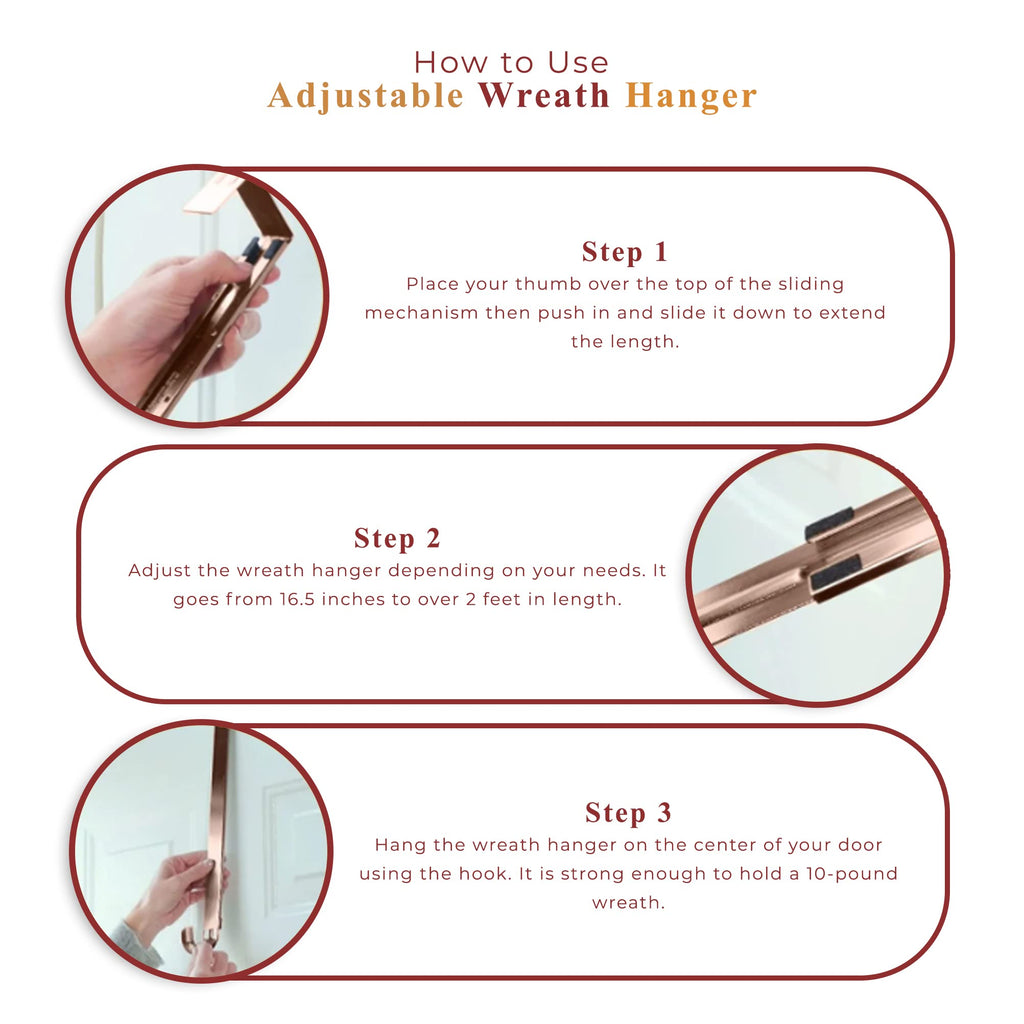 How to Use
Adjustable Wreath Hanger

Step 1
Place your thumb over the top of the sliding mechanism then push in and slide it down to extend the length.

Step 2
Adjust the wreath hanger depending on your needs. It goes from 16.5 inches to over 2 feet in length.

Step 3
Hang the wreath hanger on the center of your door using the hook. It is strong enough to hold a 10-pound wreath.