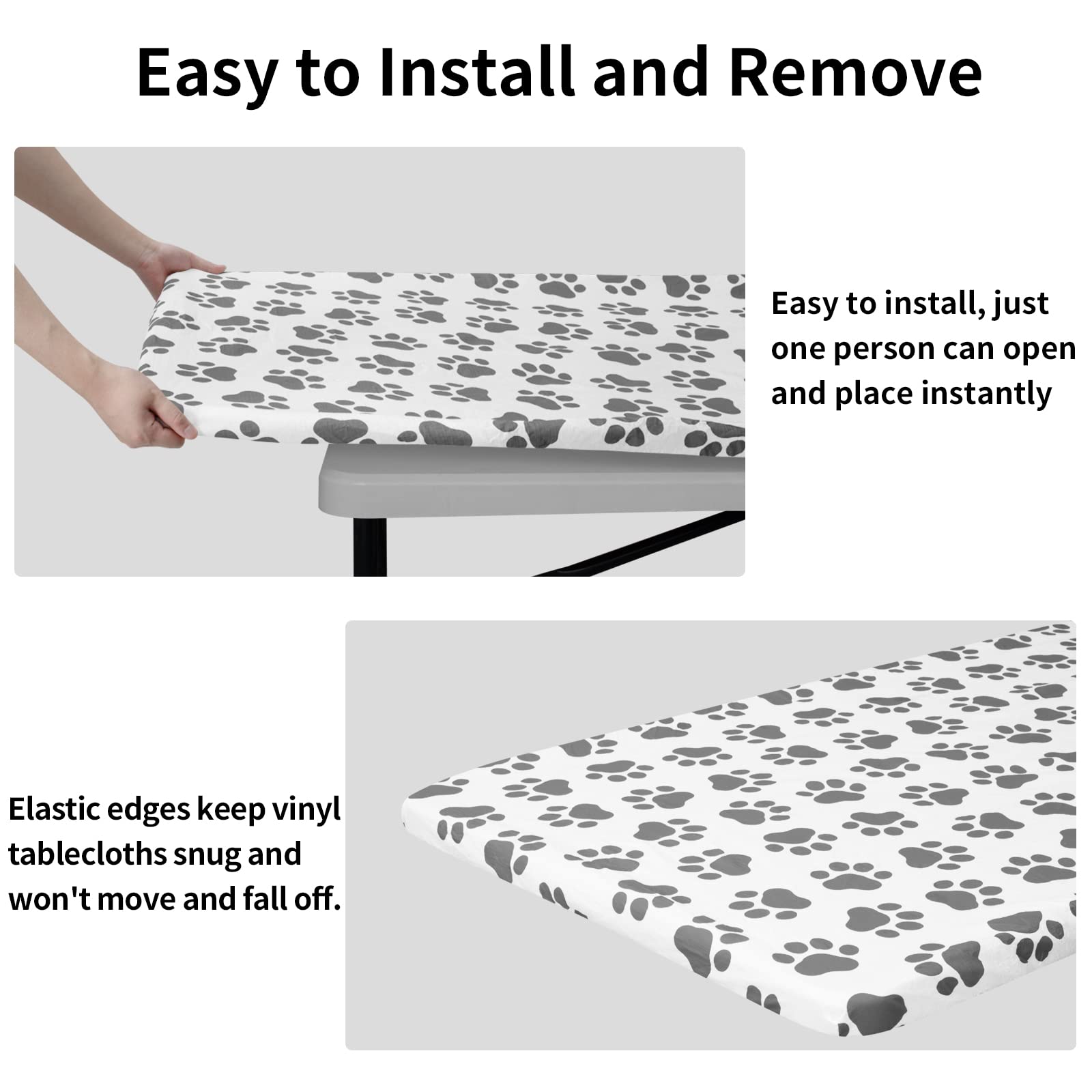 Easy to Install and Remove

Easy to install, just one person can open and place instantly

Elastic edges keep vinyl tablecloths snug and won't move and fall off.