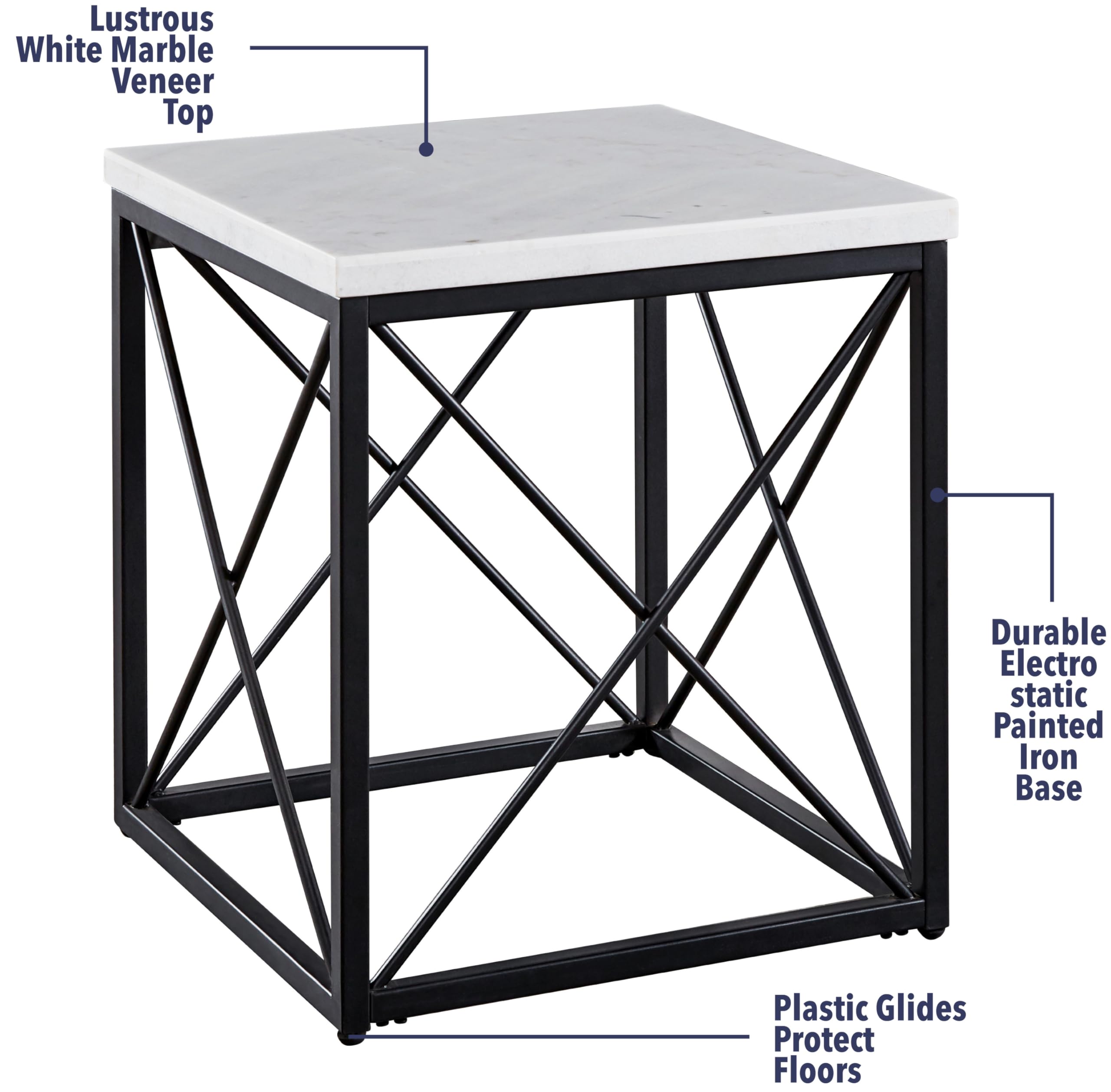 Lustrous White Marble Veneer Top

Durable Electro static Painted Iron Base

Plastic Glides Protect Floors